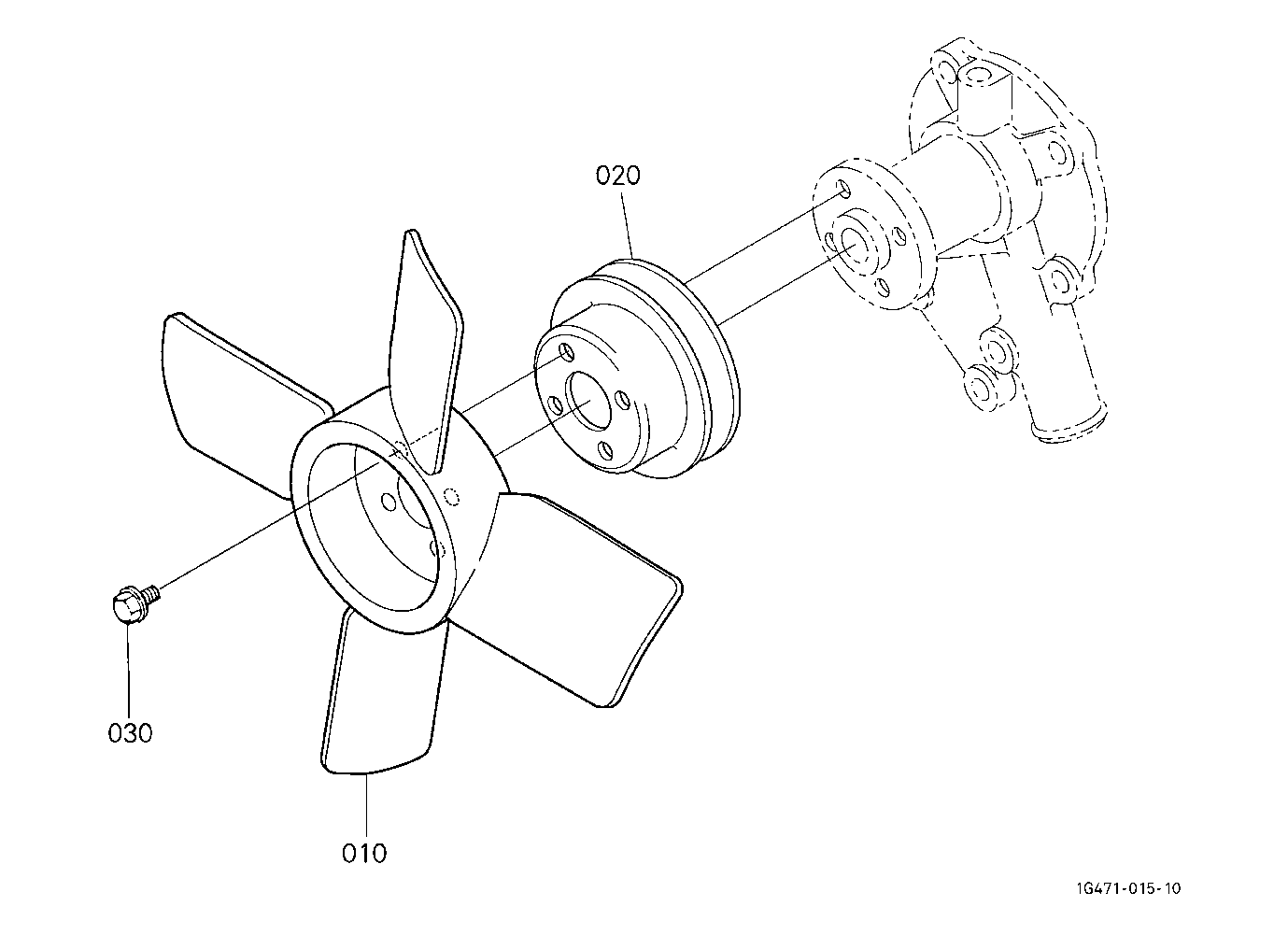 020

030

010

1G471-015-10