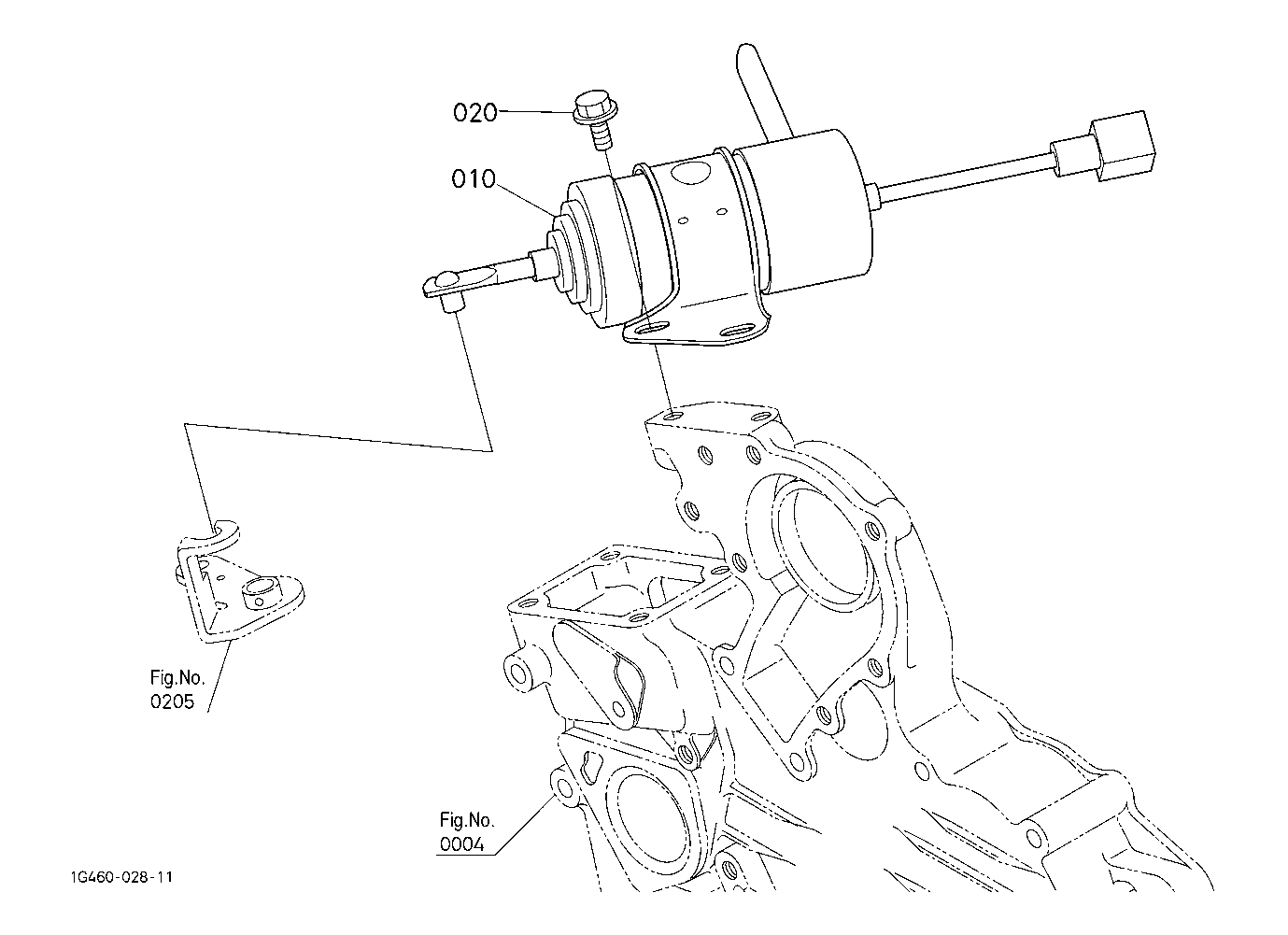 020

010

Fig.No.
0205

Fig.No.
0004

1G460-028-11