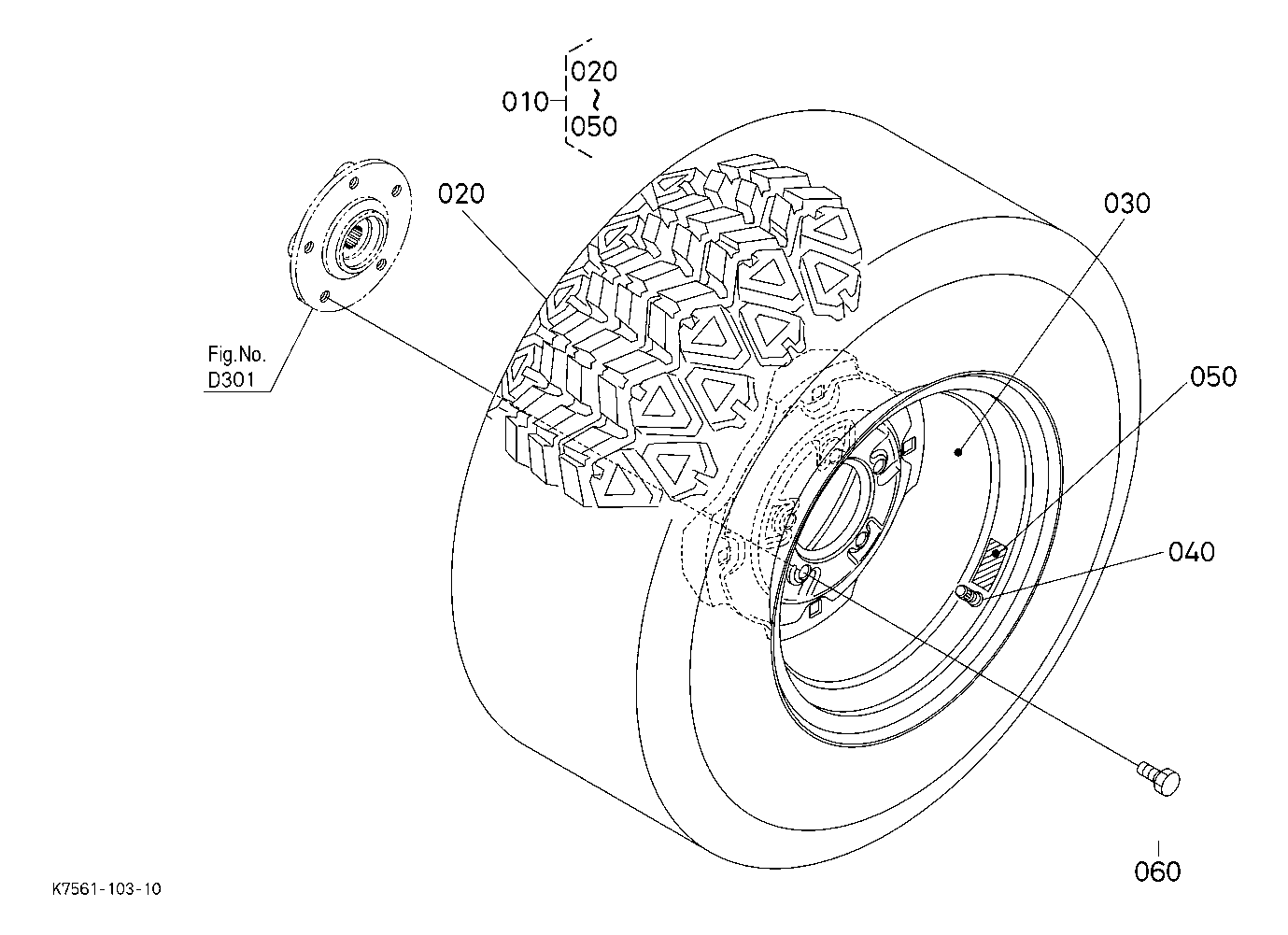 010 020 ~ 050

020

030

Fig.No. D301

050

040

060

K7561-103-10