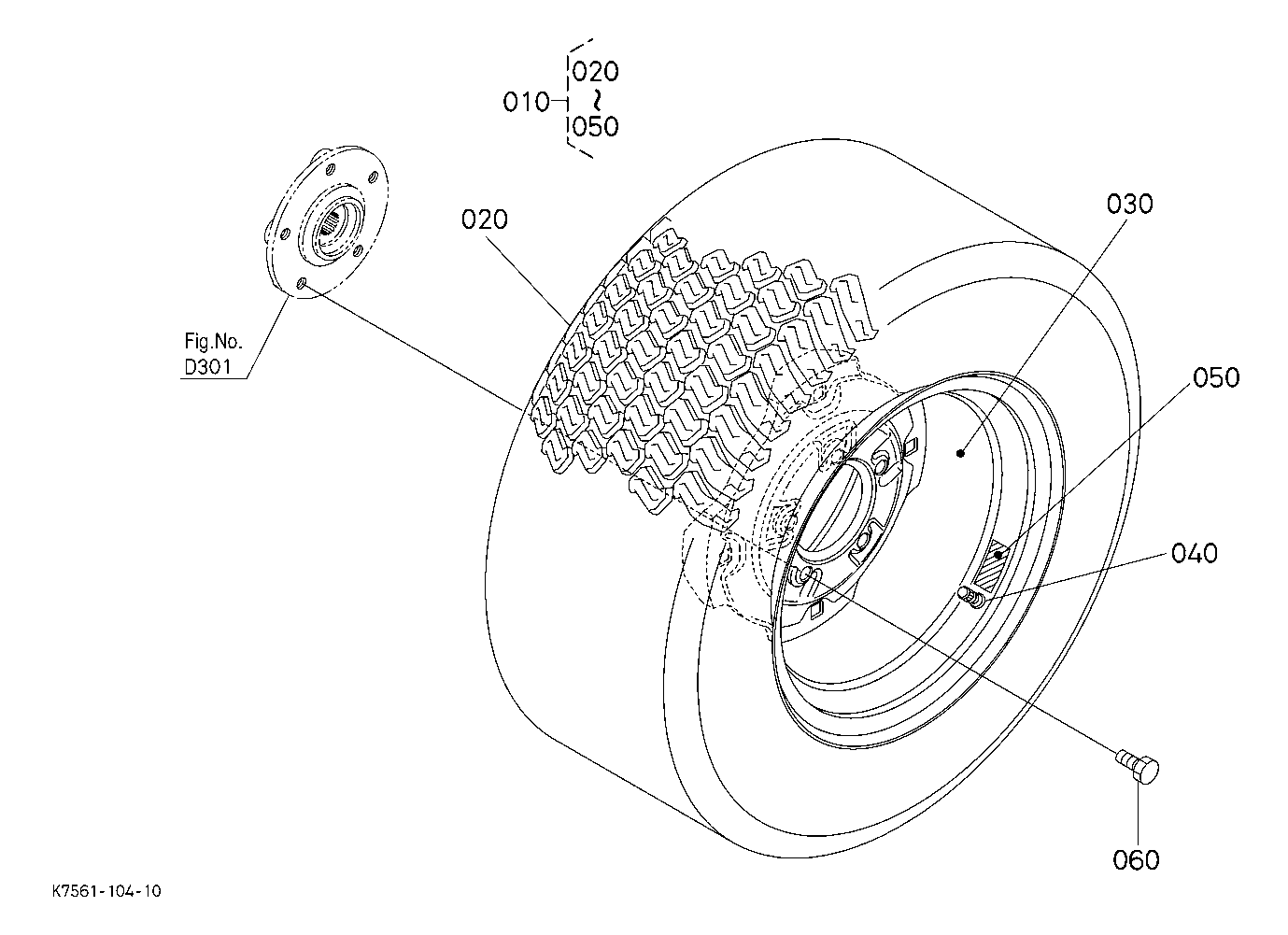 010
020
~
050

020

030

Fig.No.
D301

050

040

060

K7561-104-10