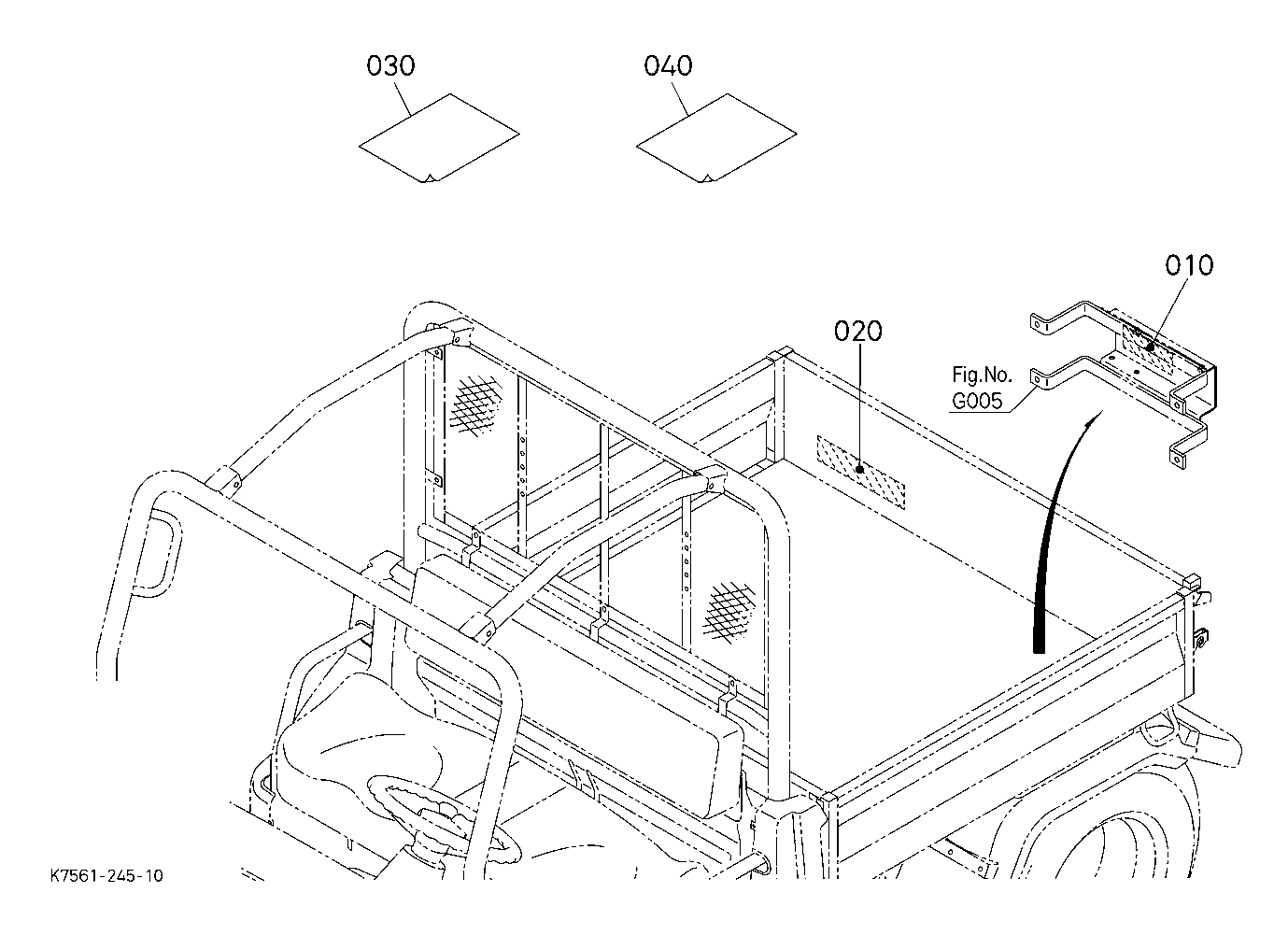 030

040

010

020

Fig.No.
G005

K7561-245-10