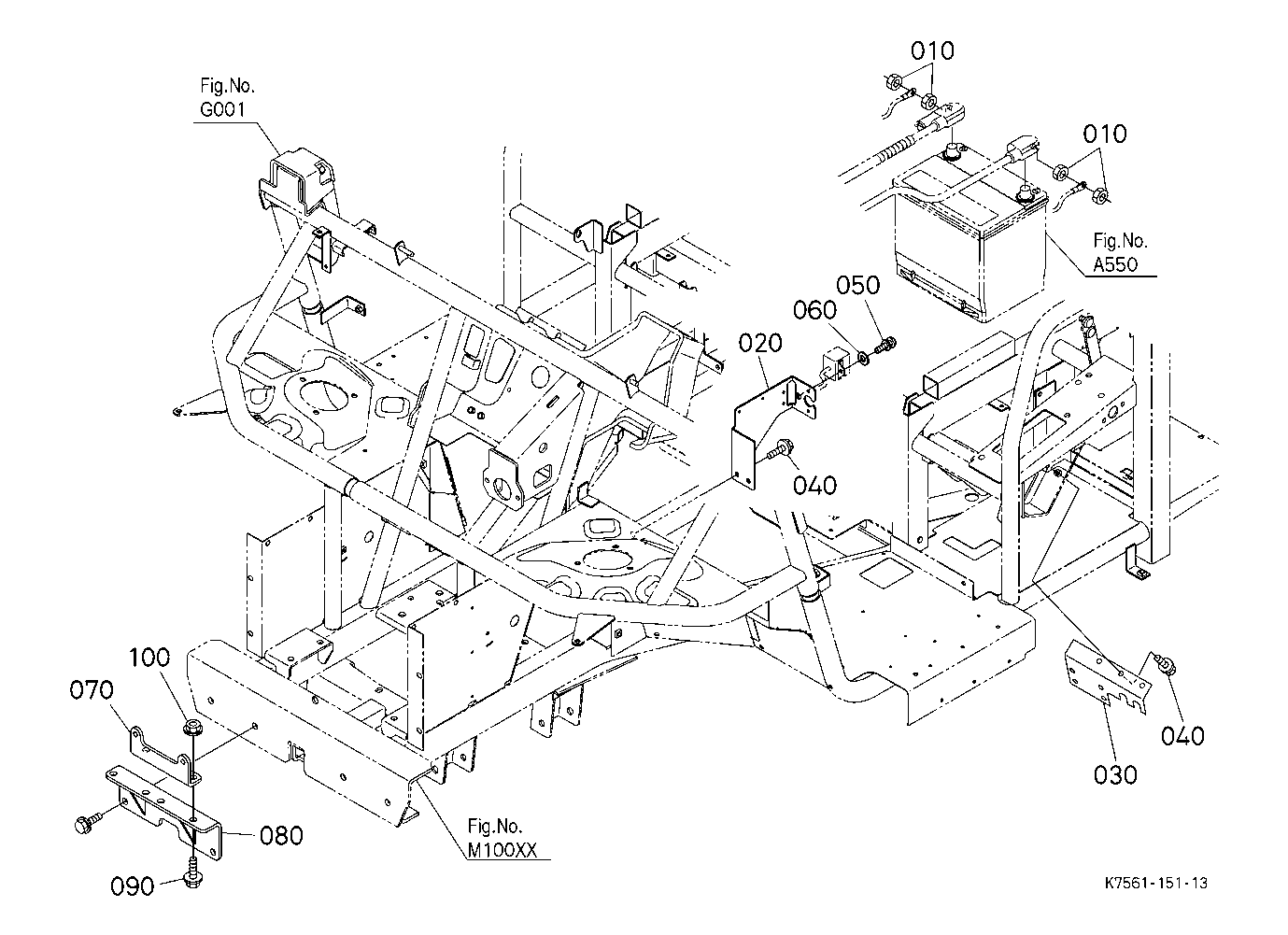 Fig.No.
G001

010

010

Fig.No.
A550

050

060

020

040

100

070

080

090

Fig.No.
M100XX

040

030

K7561-151-13