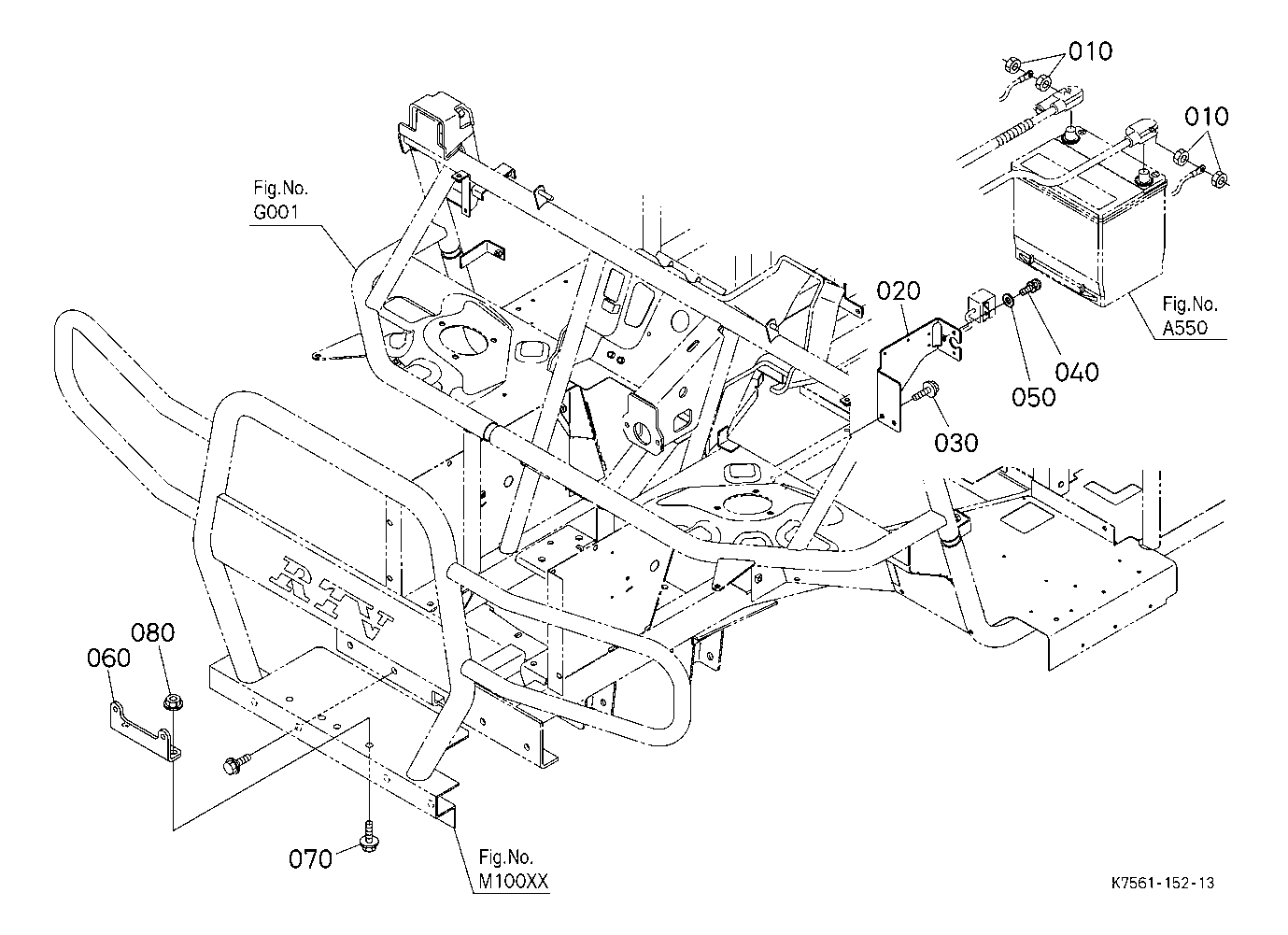 010

010

Fig.No.
G001

020

Fig.No.
A550

040

050

030

RTV

080

060

070

Fig.No.
M100XX

K7561-152-13