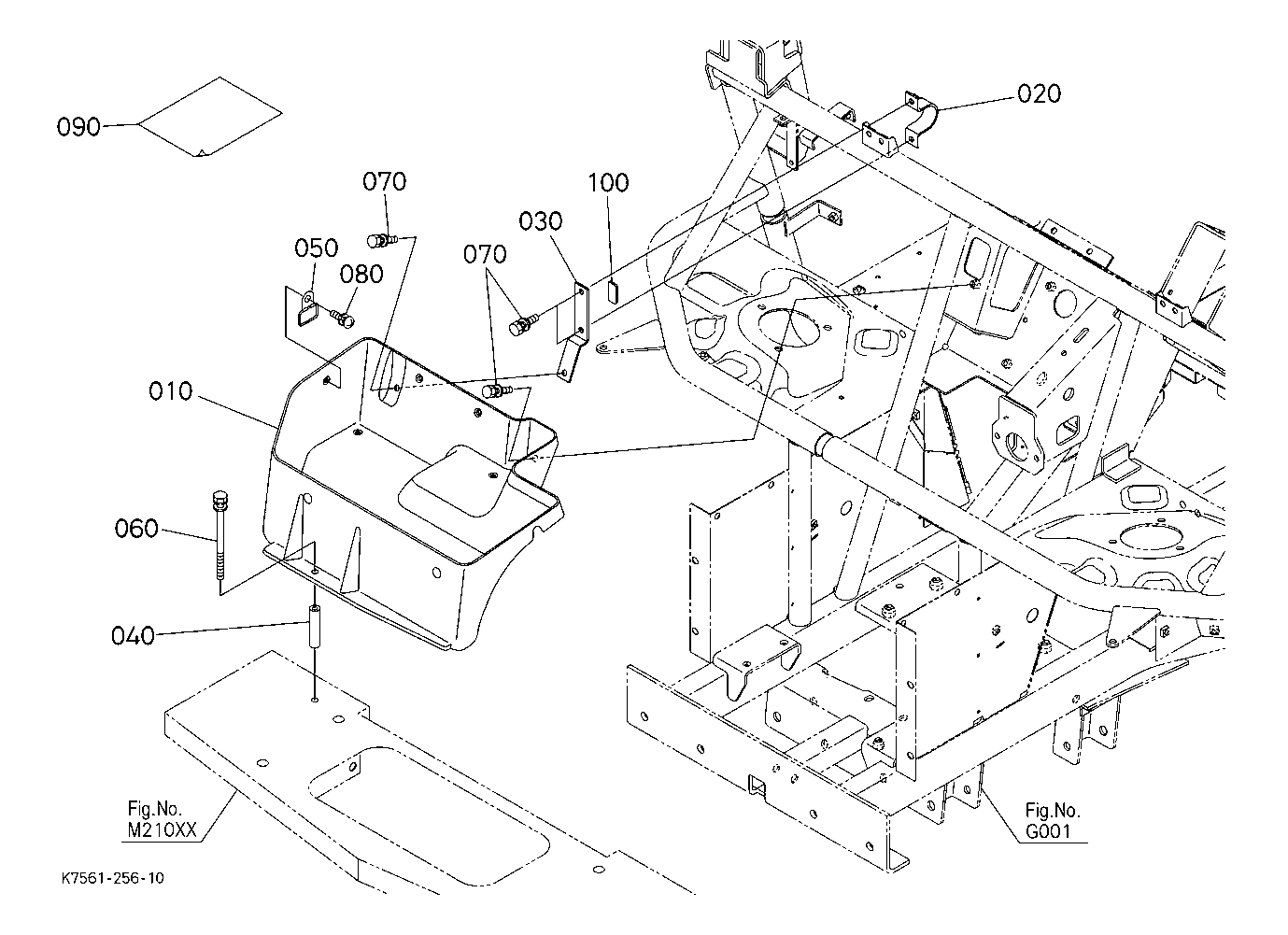 090

020

070

100

030

050

080

070

010

060

040

Fig.No.
M210XX

Fig.No.
G001

K7561-256-10