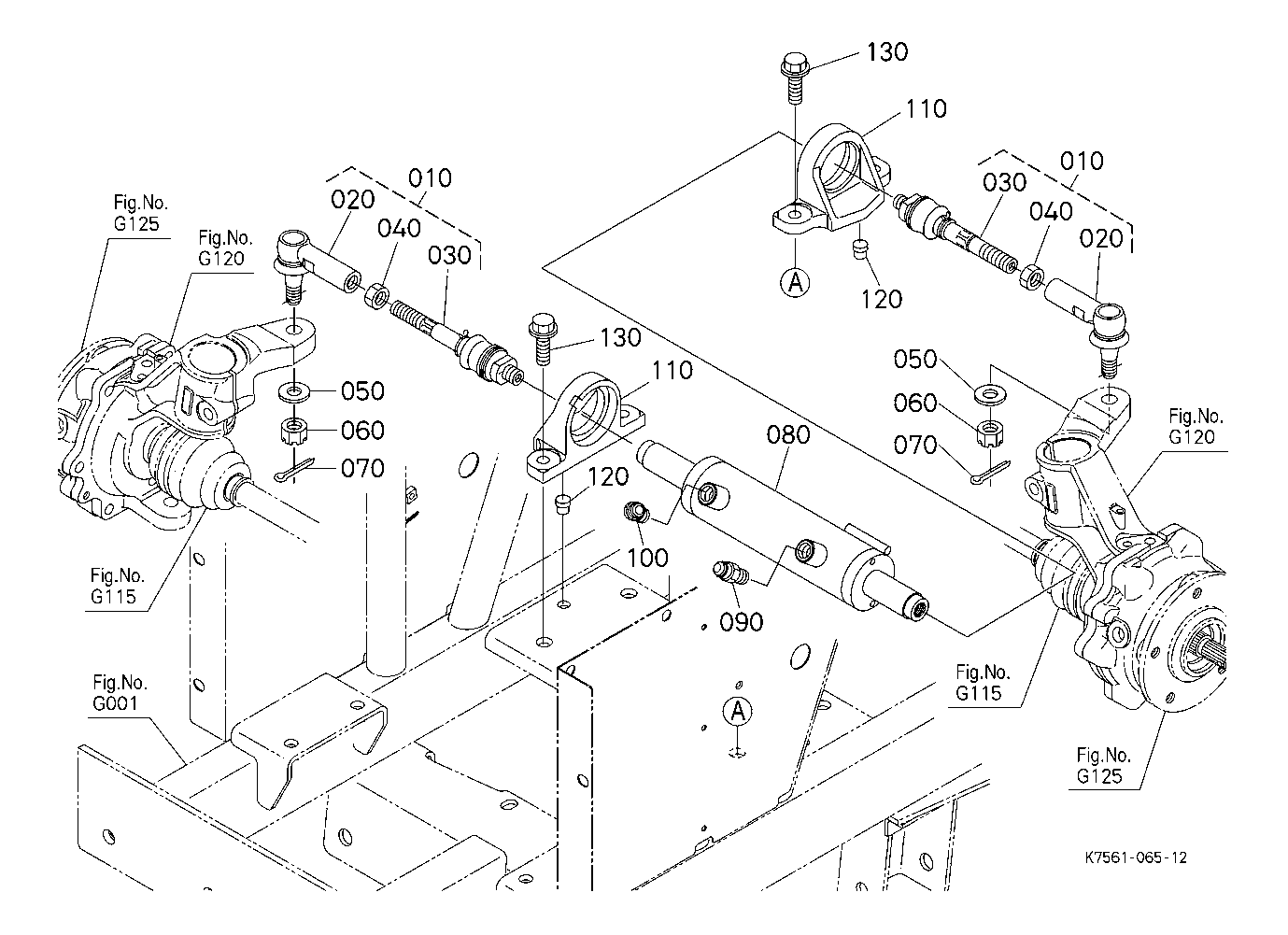 130
110
010
030
040
020
A
120
010
020
040
030
Fig.No.
G125
Fig.No.
G120
130
110
050
060
070
050
060
070
Fig.No.
G120
080
120
100
090
Fig.No.
G115
Fig.No.
G001
A
Fig.No.
G115
Fig.No.
G125
K7561-065-12