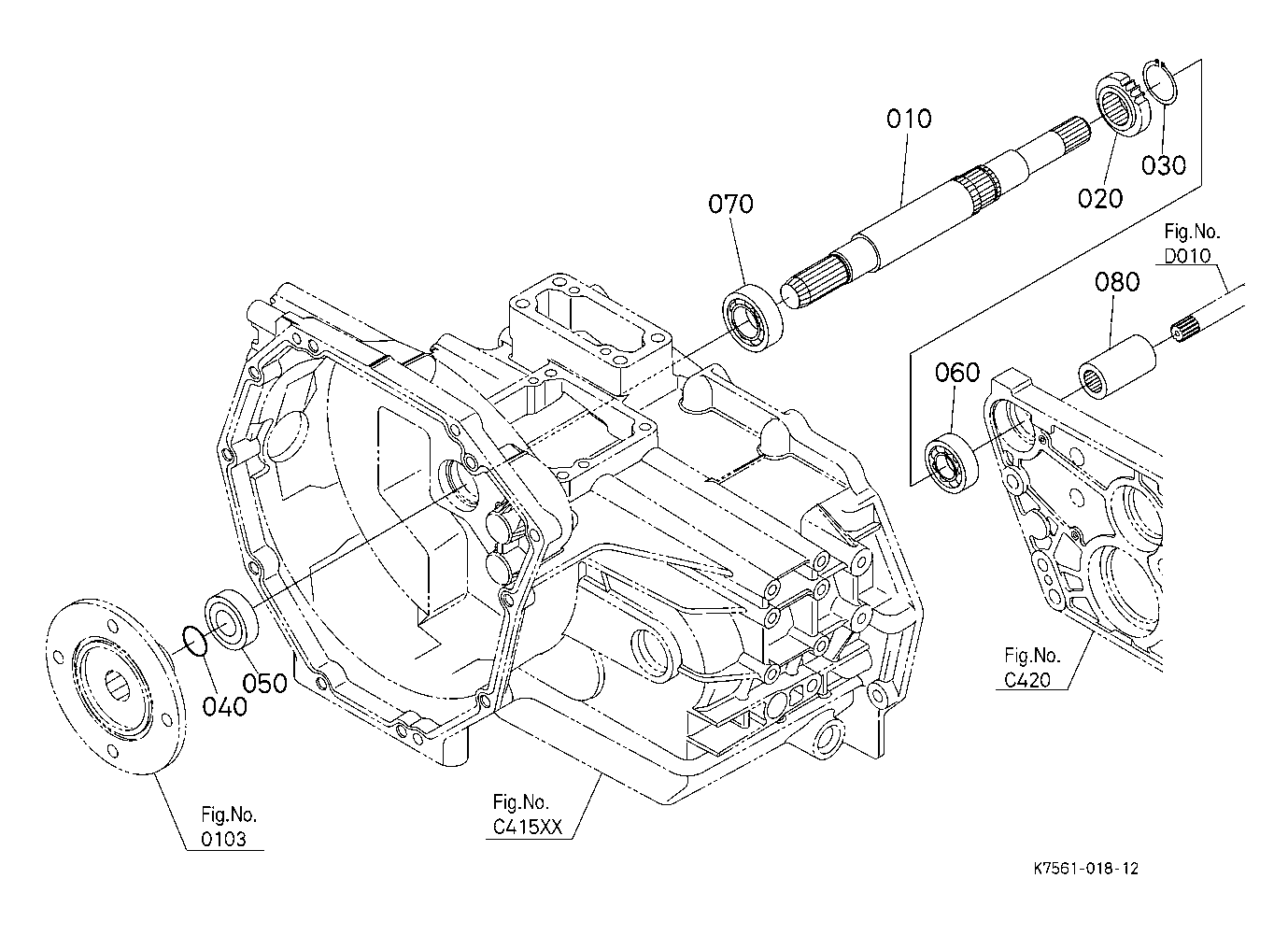 010
030
020
070
Fig.No.
D010
080
060
040
050
Fig.No.
C420
Fig.No.
0103
Fig.No.
C415XX
K7561-018-12