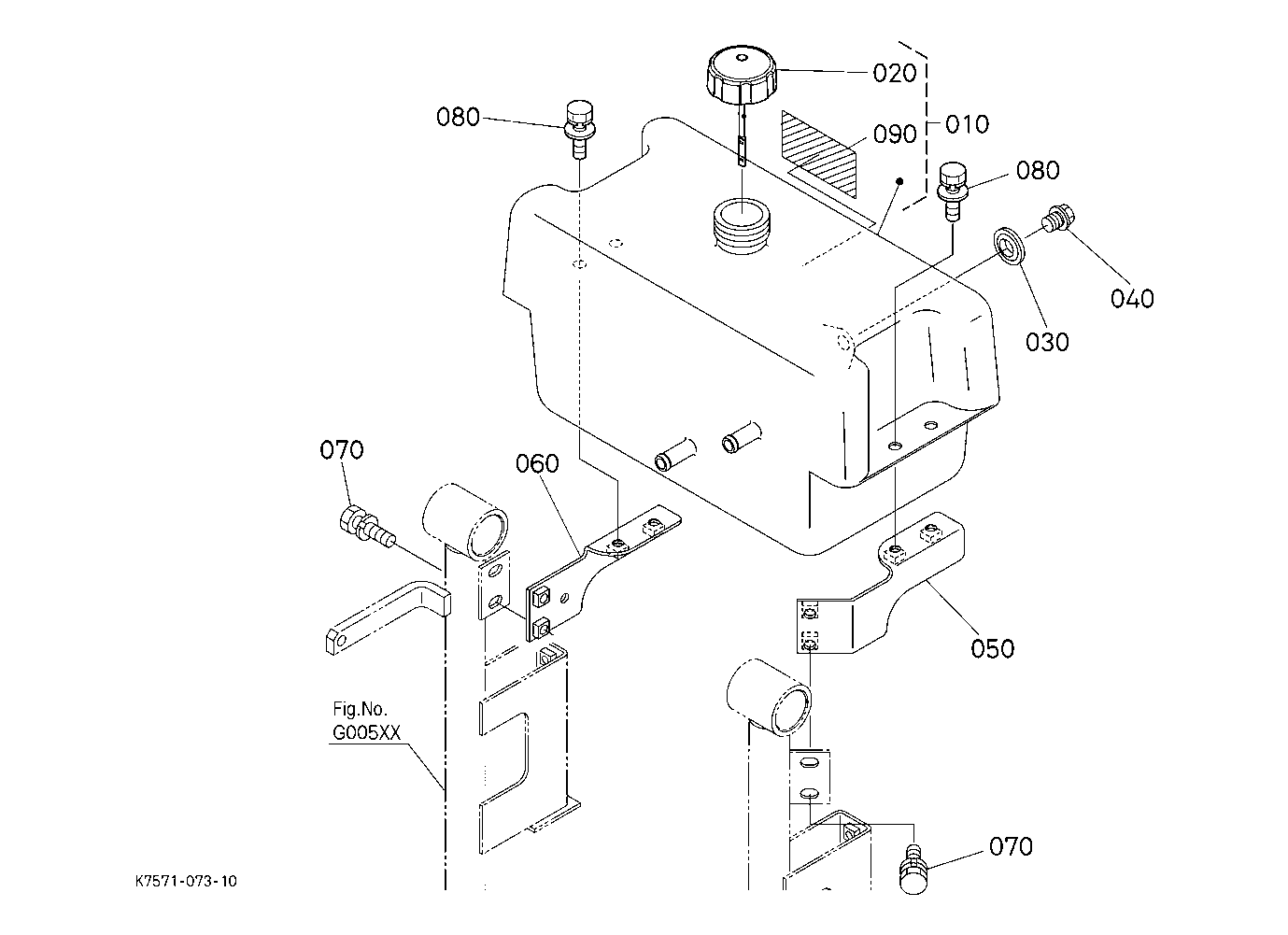 020
080
090
010
080
040
030
070
060
050
Fig.No.
G005XX
070
K7571-073-10