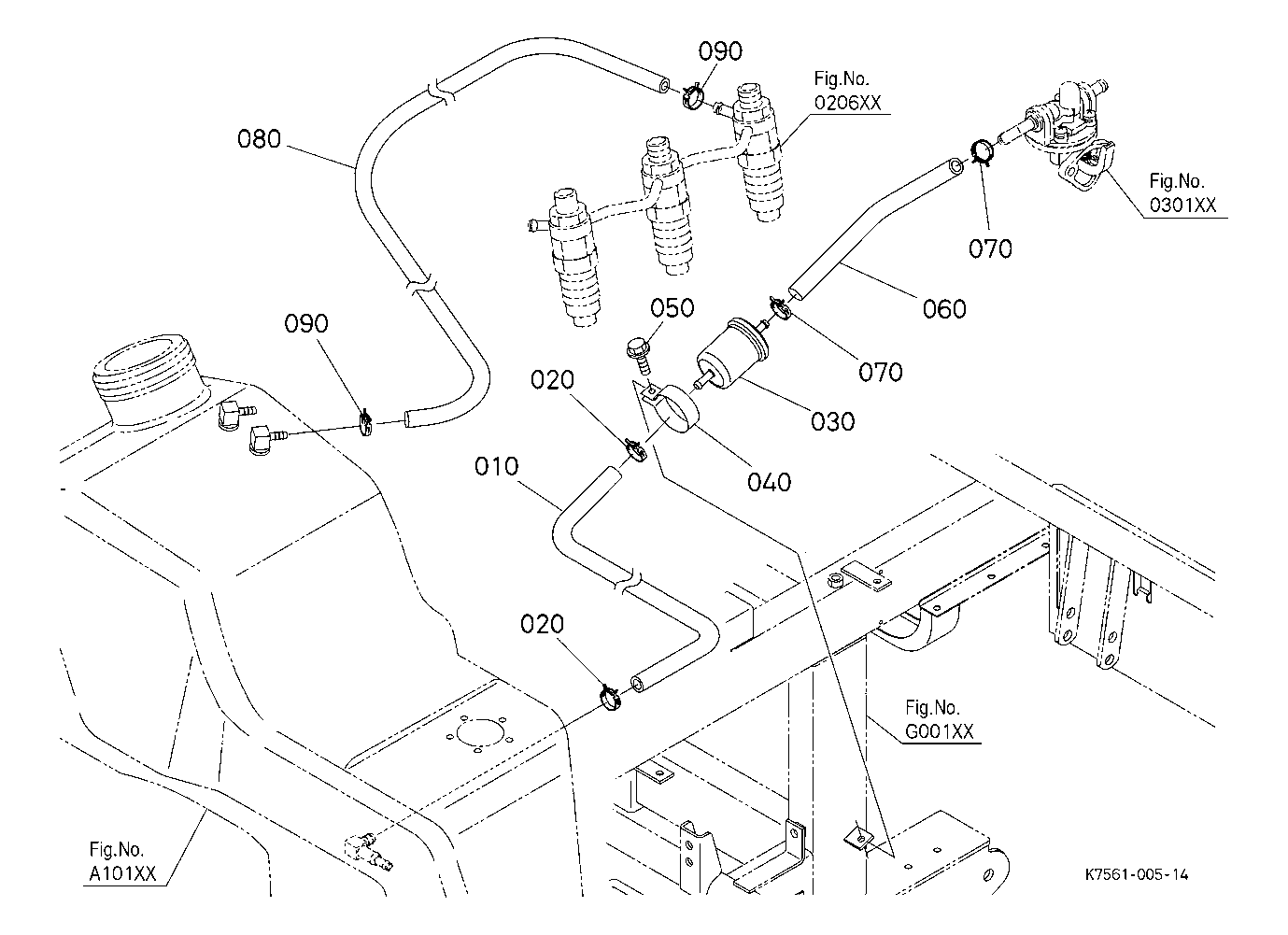 090

Fig.No.
0206XX

080

Fig.No.
0301XX

070

060

090

050

070

020

030

040

010

020

Fig.No.
G001XX

Fig.No.
A101XX

K7561-005-14