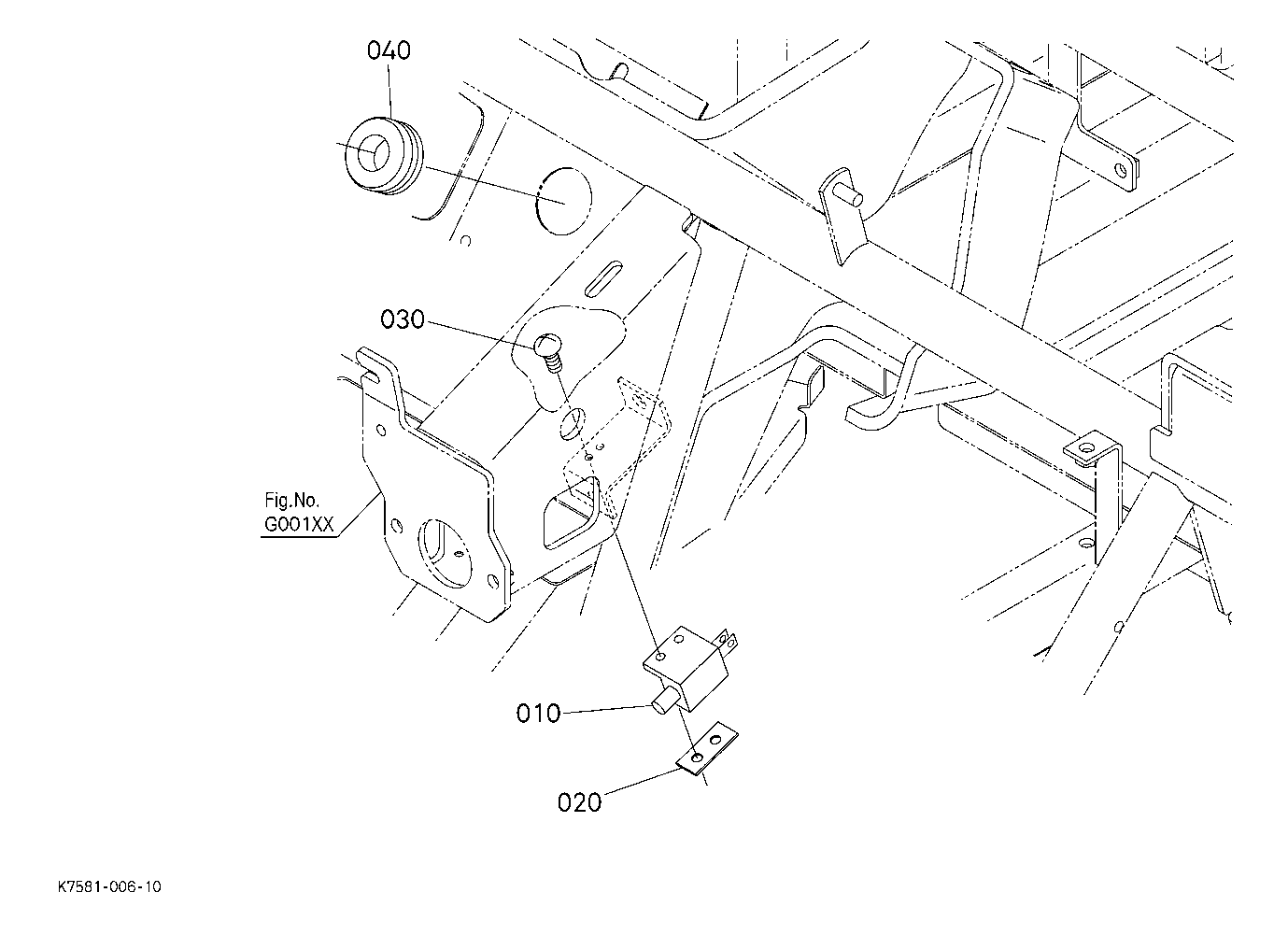 040

030

Fig.No.
G001XX

010

020

K7581-006-10