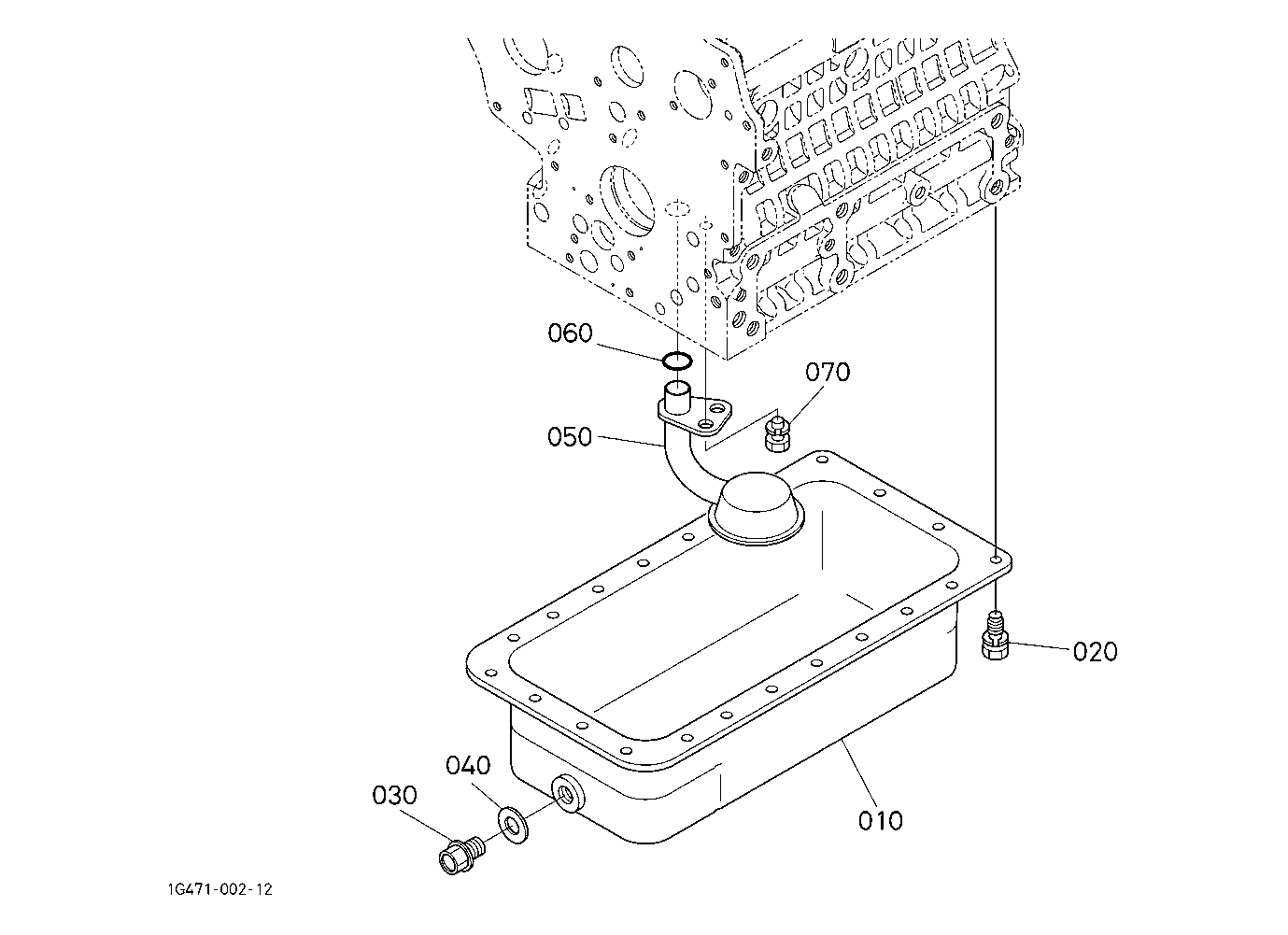 060
070
050
020
040
030
010
1G471-002-12