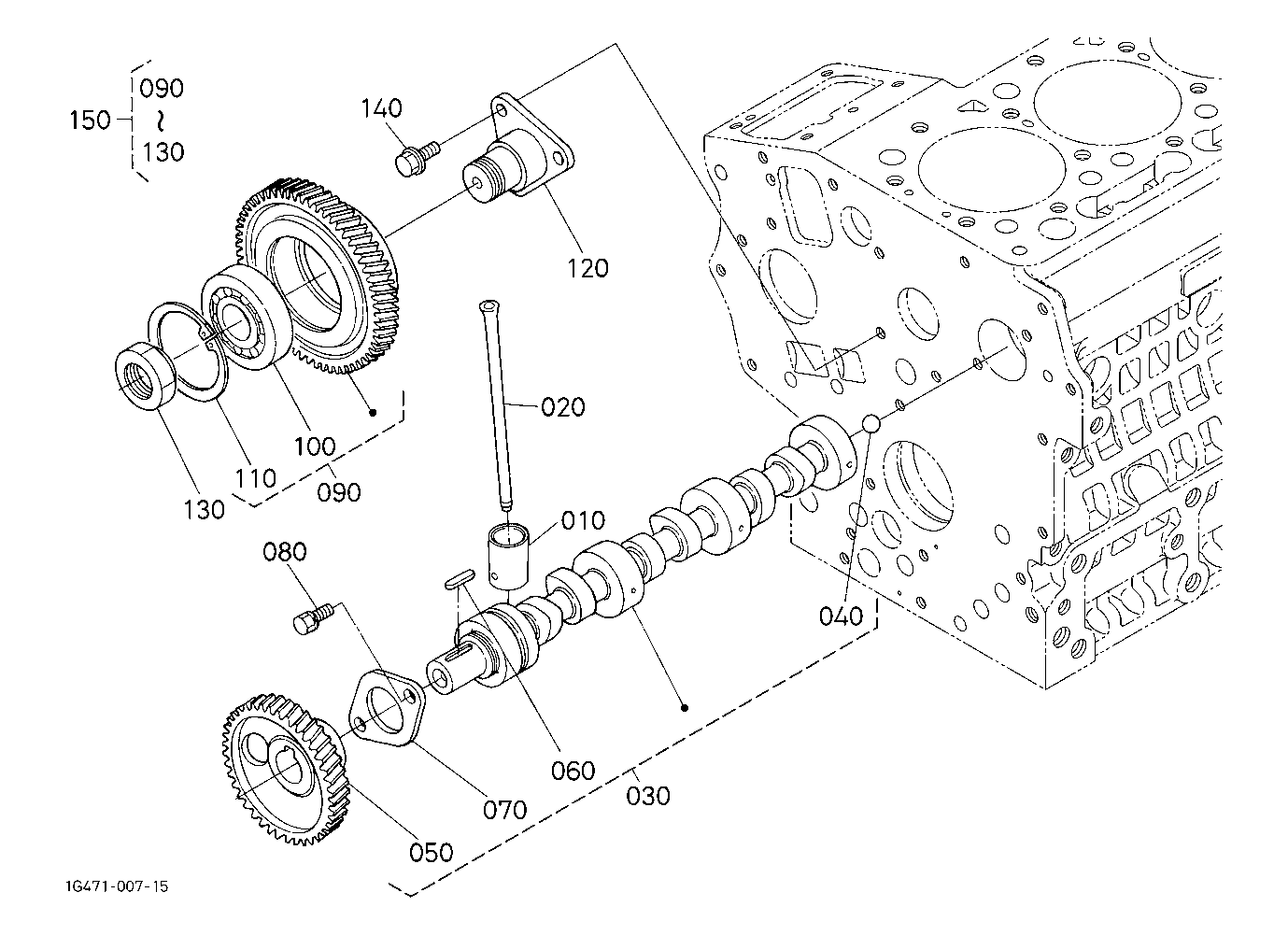 150
090
~
130

140

120

020

100
110
090
130

010

080

040

060
030
070
050

1G471-007-15