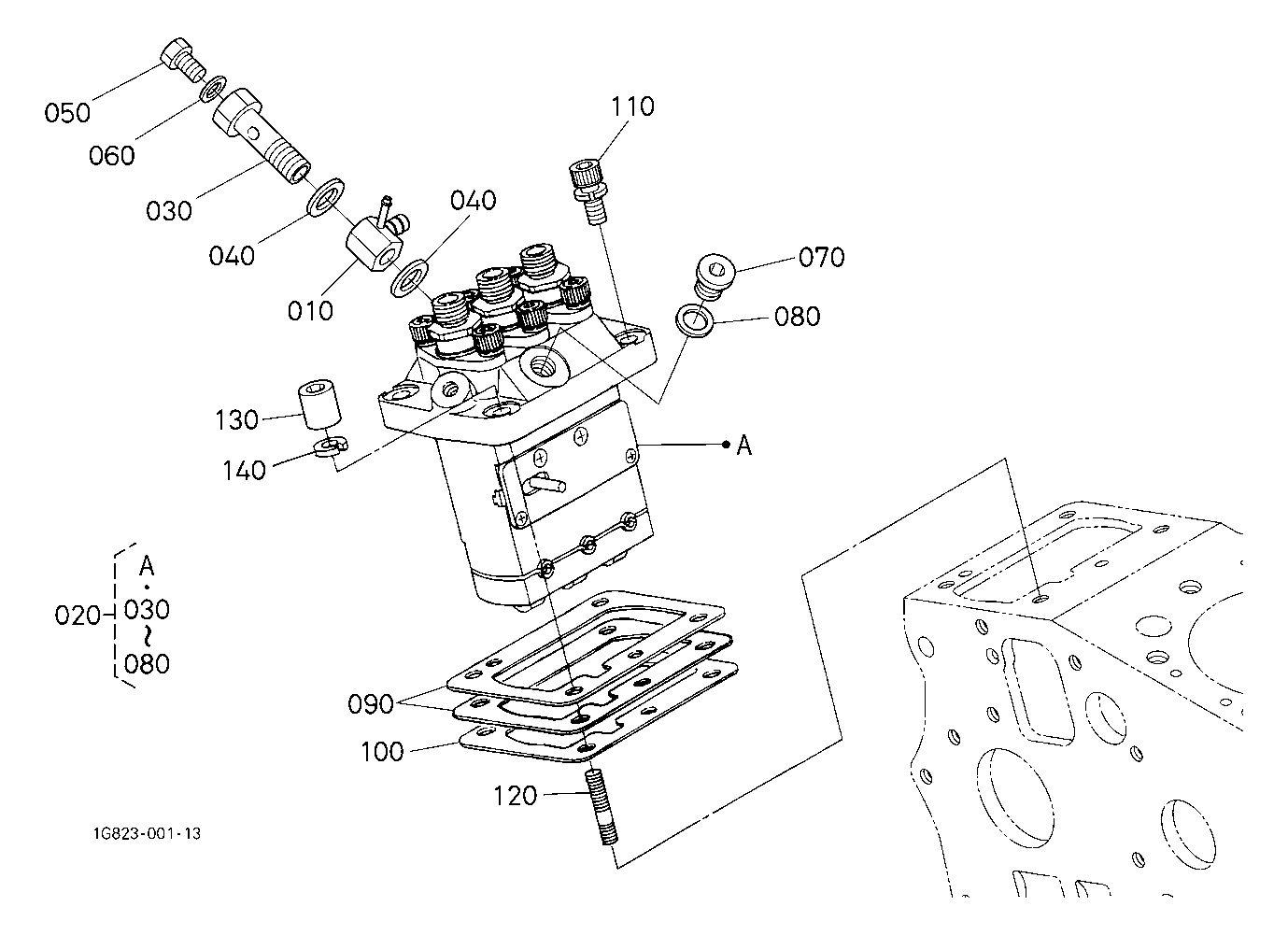 050
060
030
040
010
040
110
070
080
130
140
A
020
A
·
030
~
080
090
100
120
1G823-001-13