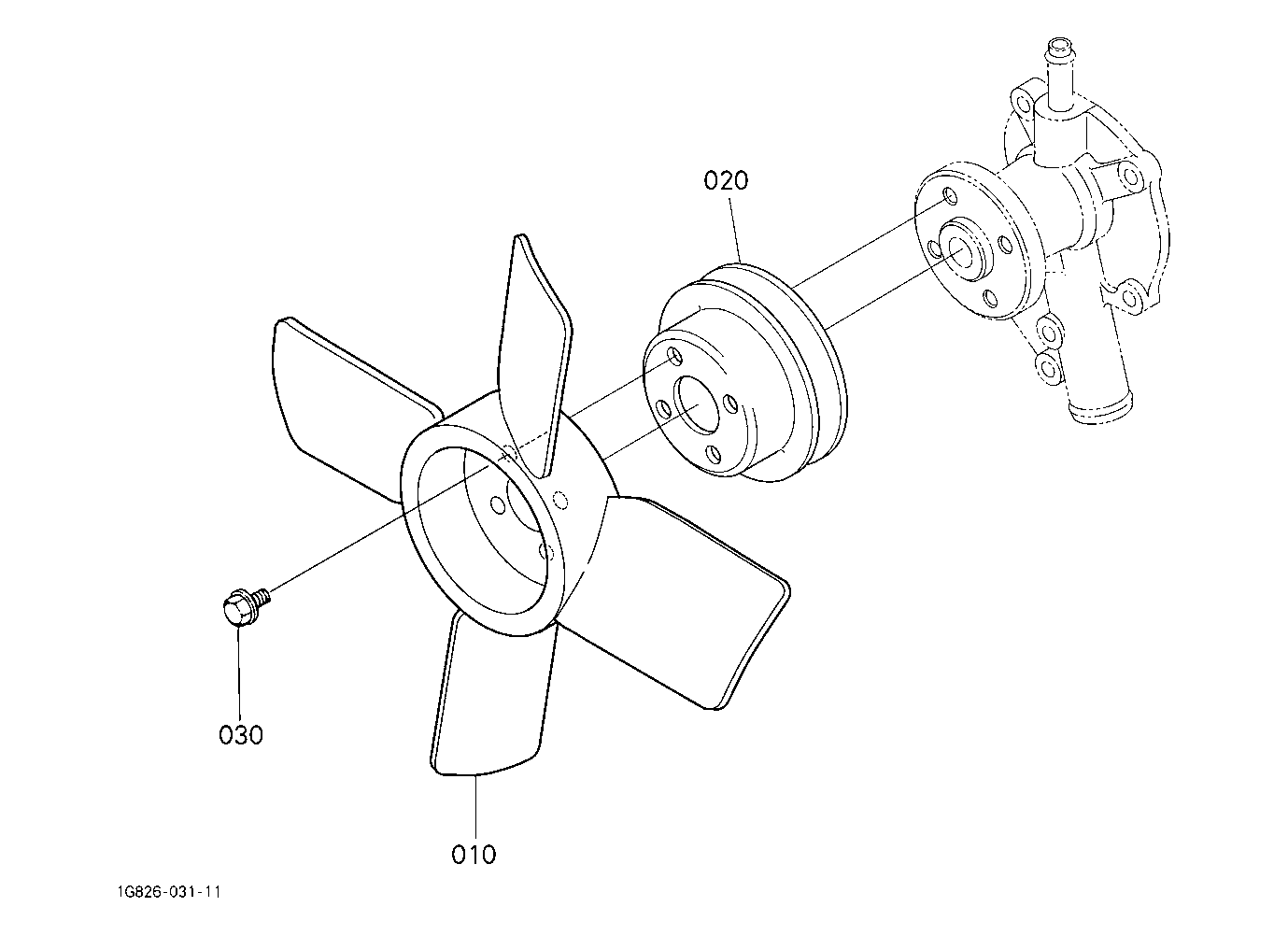 020

030

010

1G826-031-11