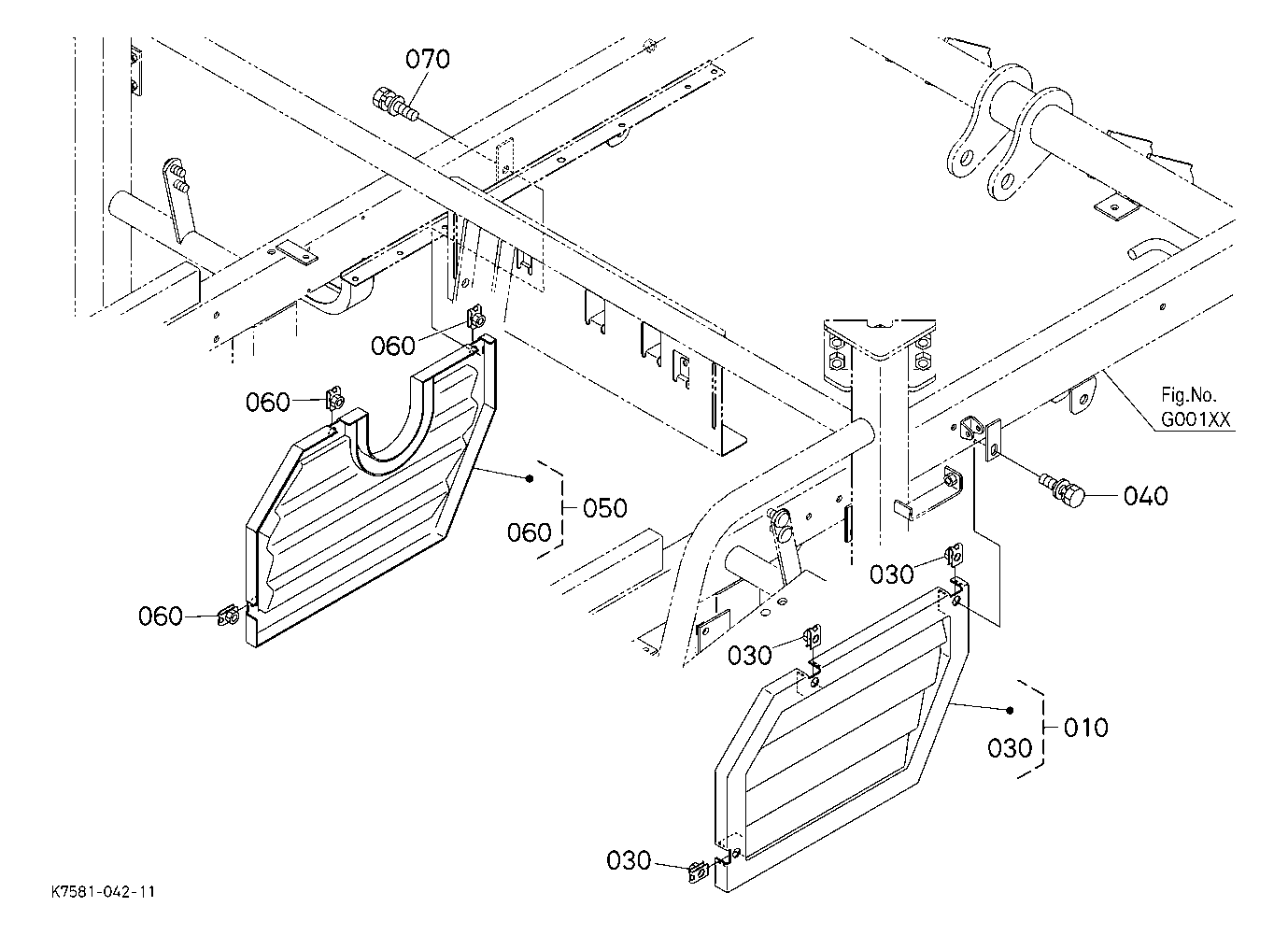 070

060

060

050

060

060

Fig.No.
G001XX

040

030

030

010

030

030

K7581-042-11