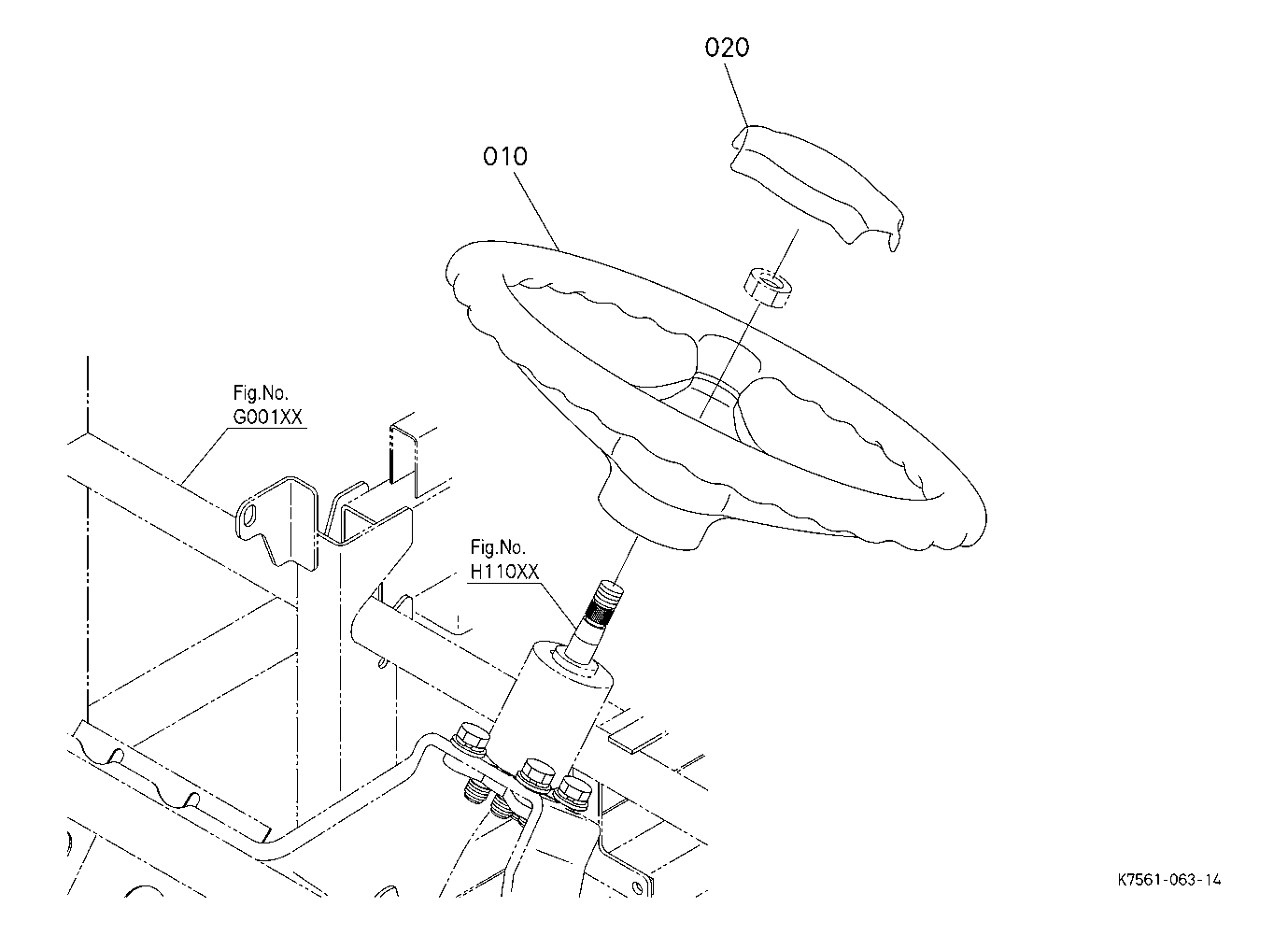 020

010

Fig.No.
G001XX

Fig.No.
H110XX

K7561-063-14