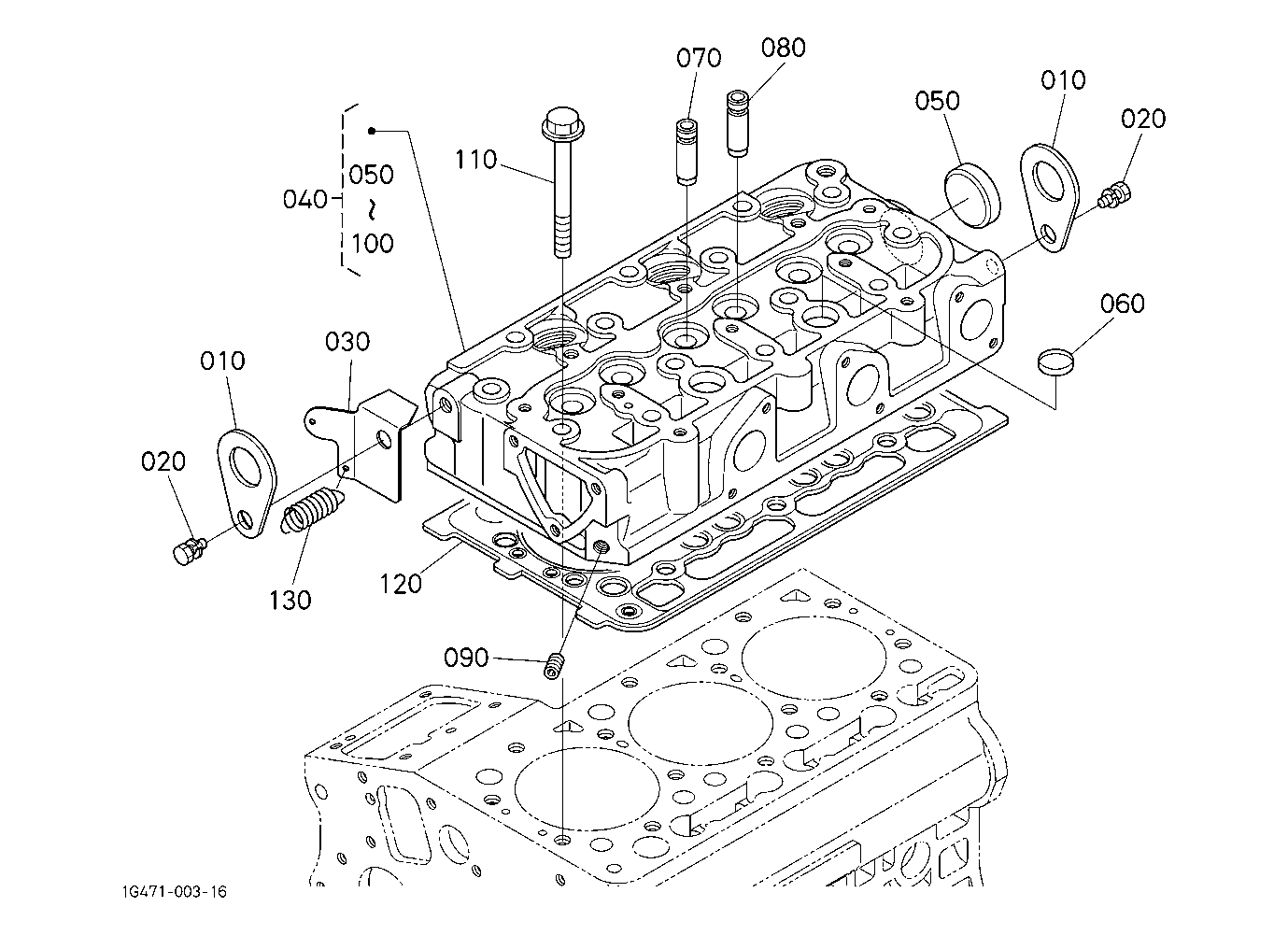 070
080
050
010
020
110
040
050
~
100
060
030
010
020
130
120
090
1G471-003-16