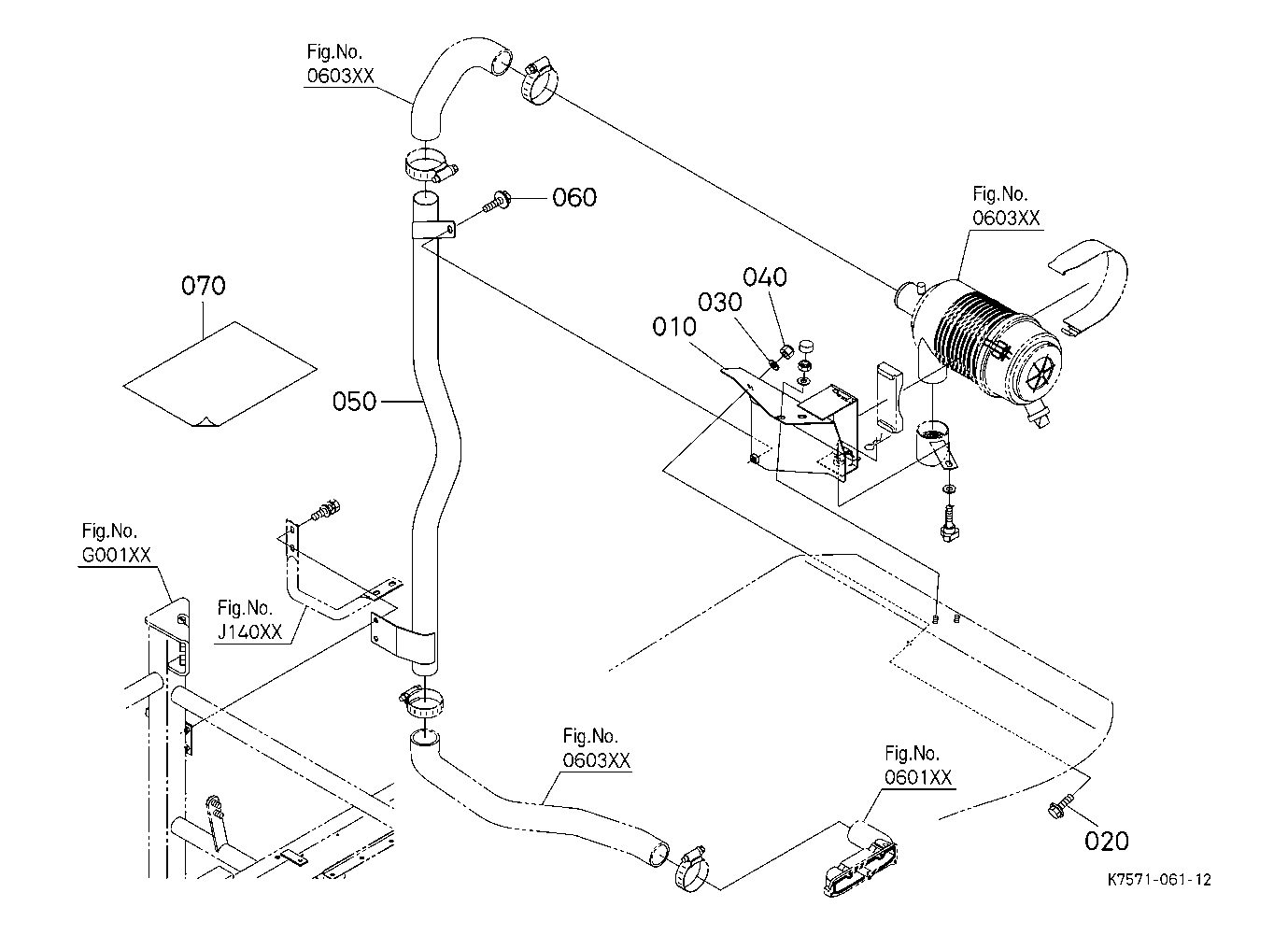 Fig.No.
0603XX

060

Fig.No.
0603XX

070

040

030

010

050

Fig.No.
G001XX

Fig.No.
J140XX

Fig.No.
0603XX

Fig.No.
0601XX

020

K7571-061-12