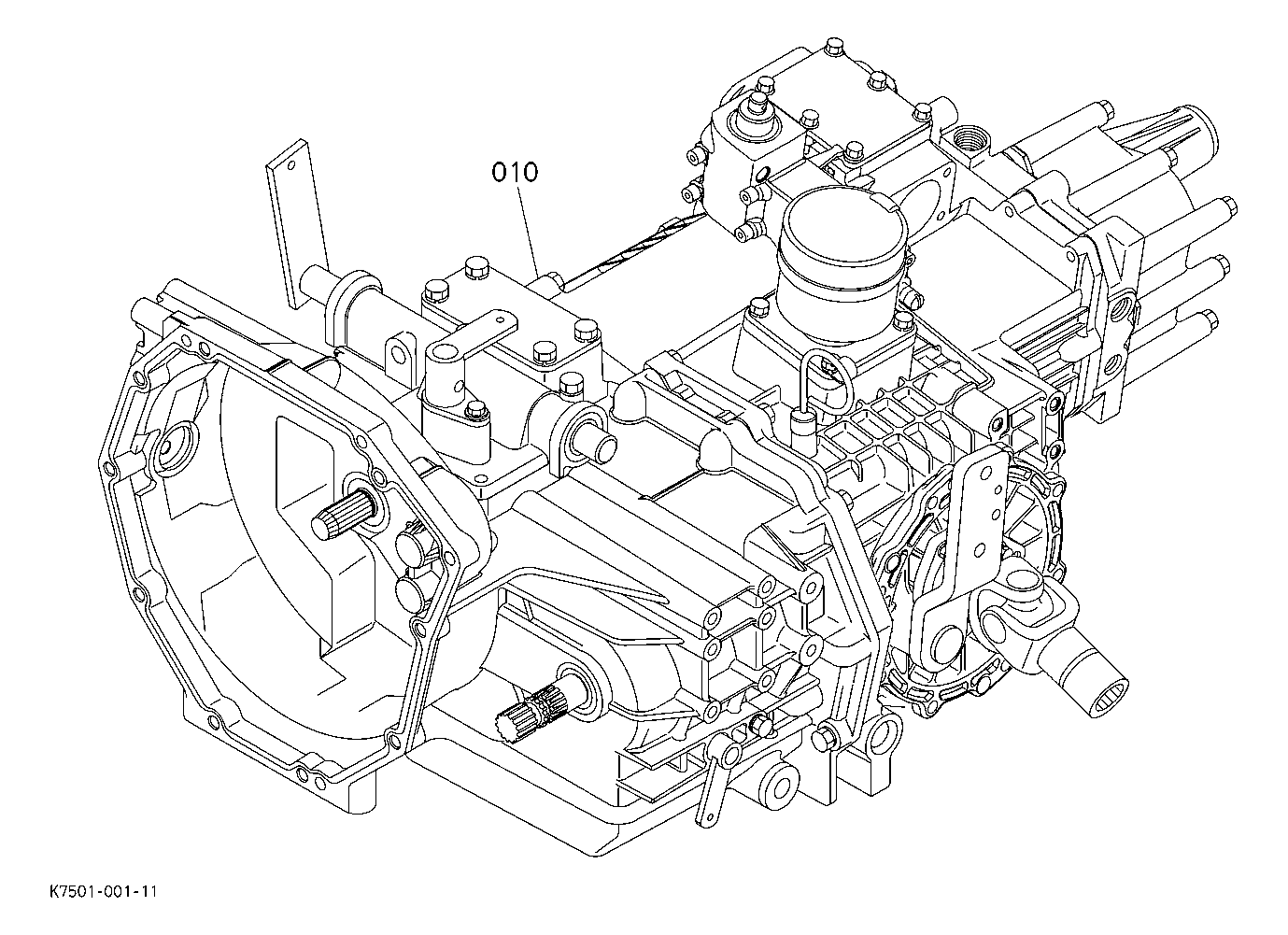 010

K7501-001-11