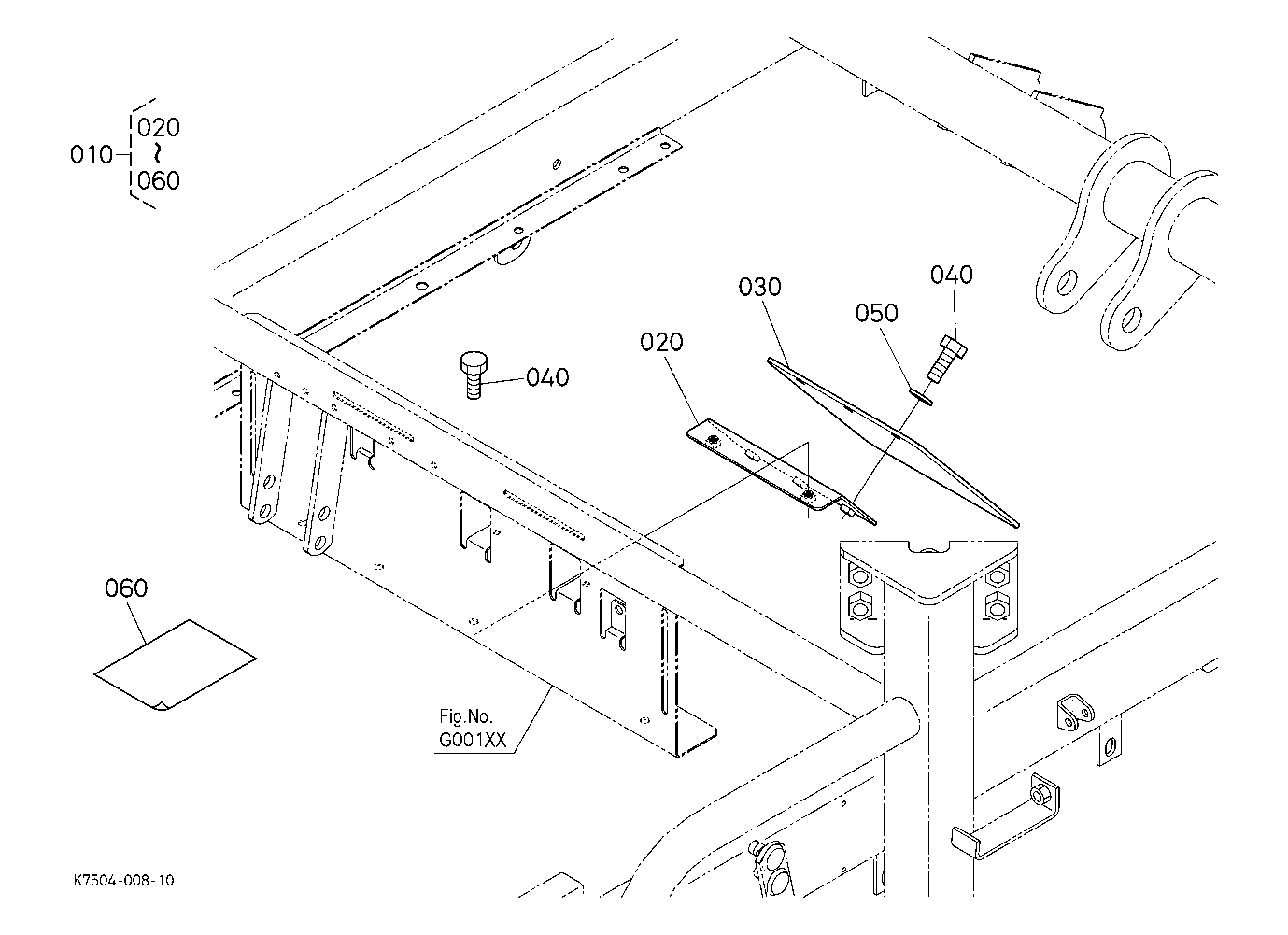 010 020 ~ 060

030

040

050

020

040

060

Fig.No. G001XX

K7504-008-10