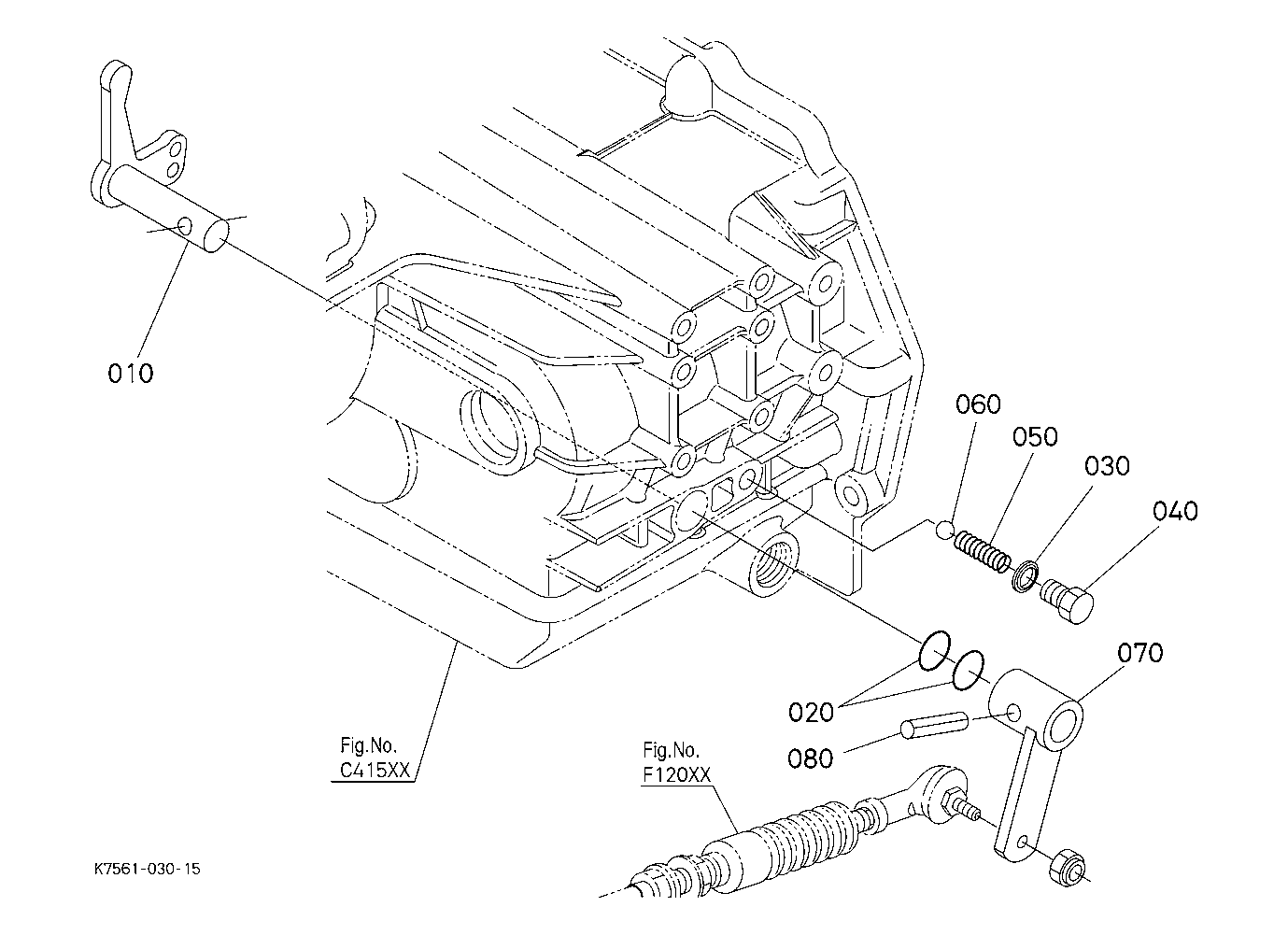 010

060

050

030

040

070

020

080

Fig.No.
C415XX

Fig.No.
F120XX

K7561-030-15