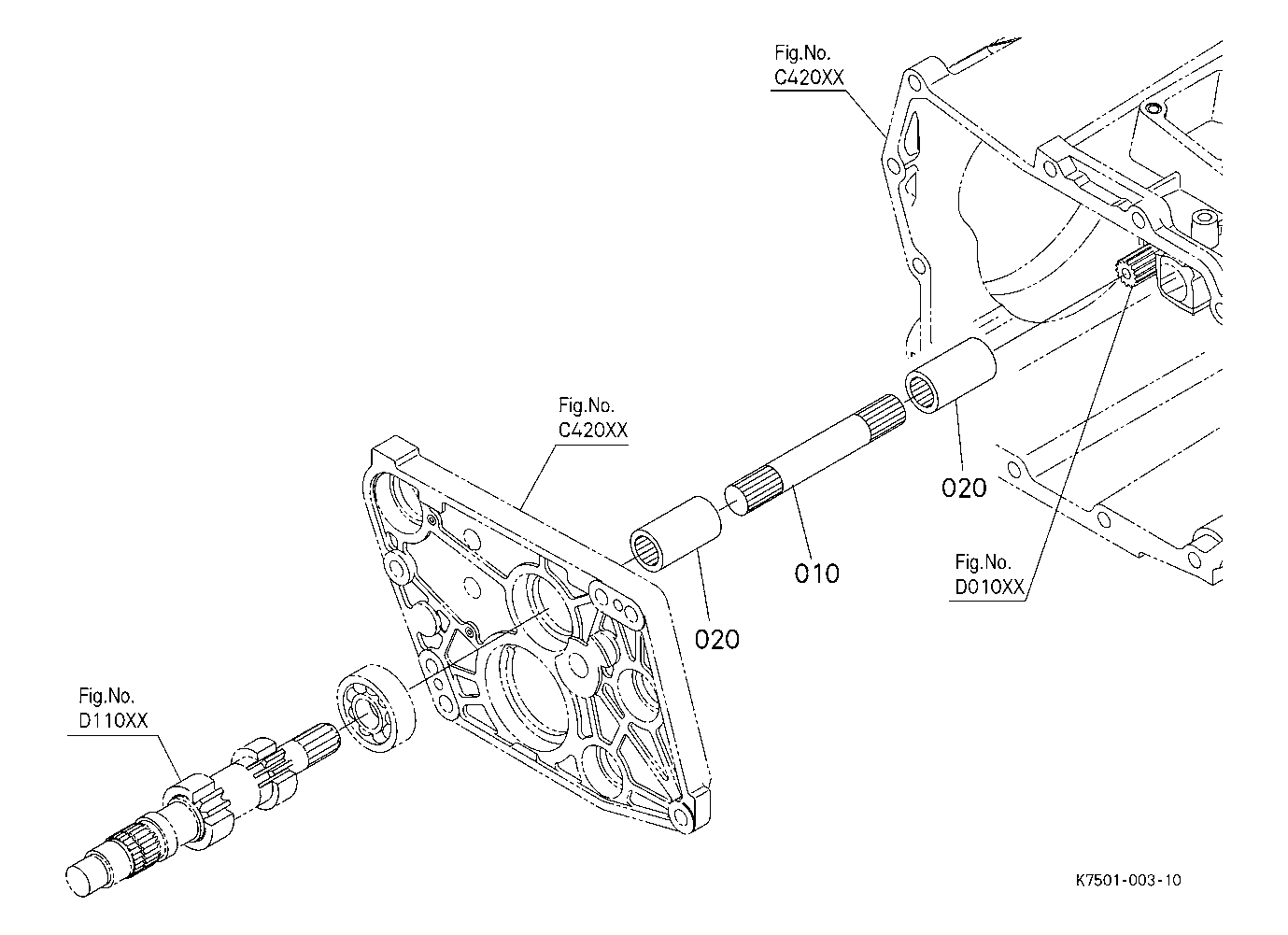 Fig.No.
C420XX

Fig.No.
C420XX

020

010

020

Fig.No.
D010XX

Fig.No.
D110XX

K7501-003-10