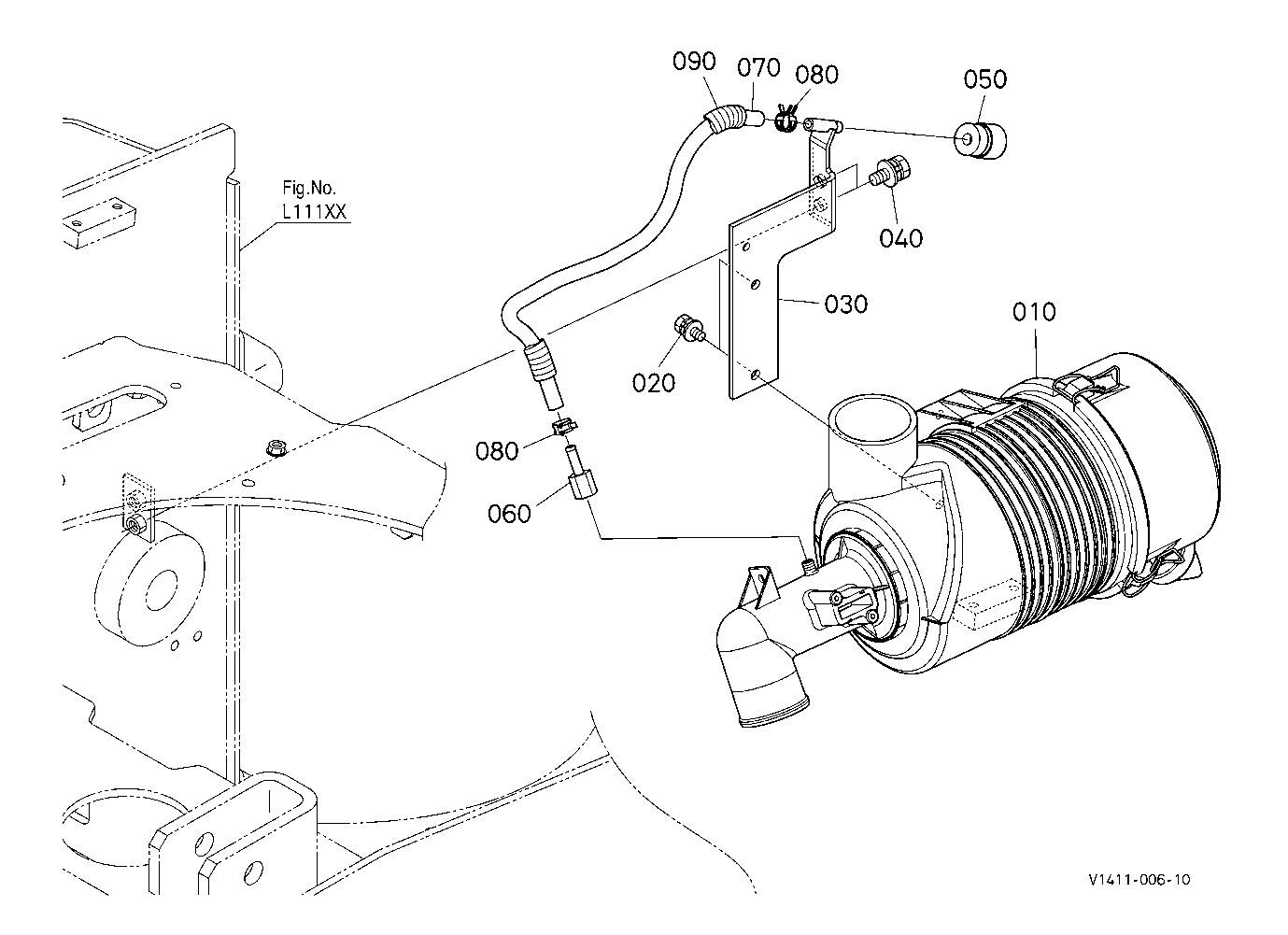 090
070
080
050
Fig.No.
L111XX
040
030
010
020
080
060
V1411-006-10