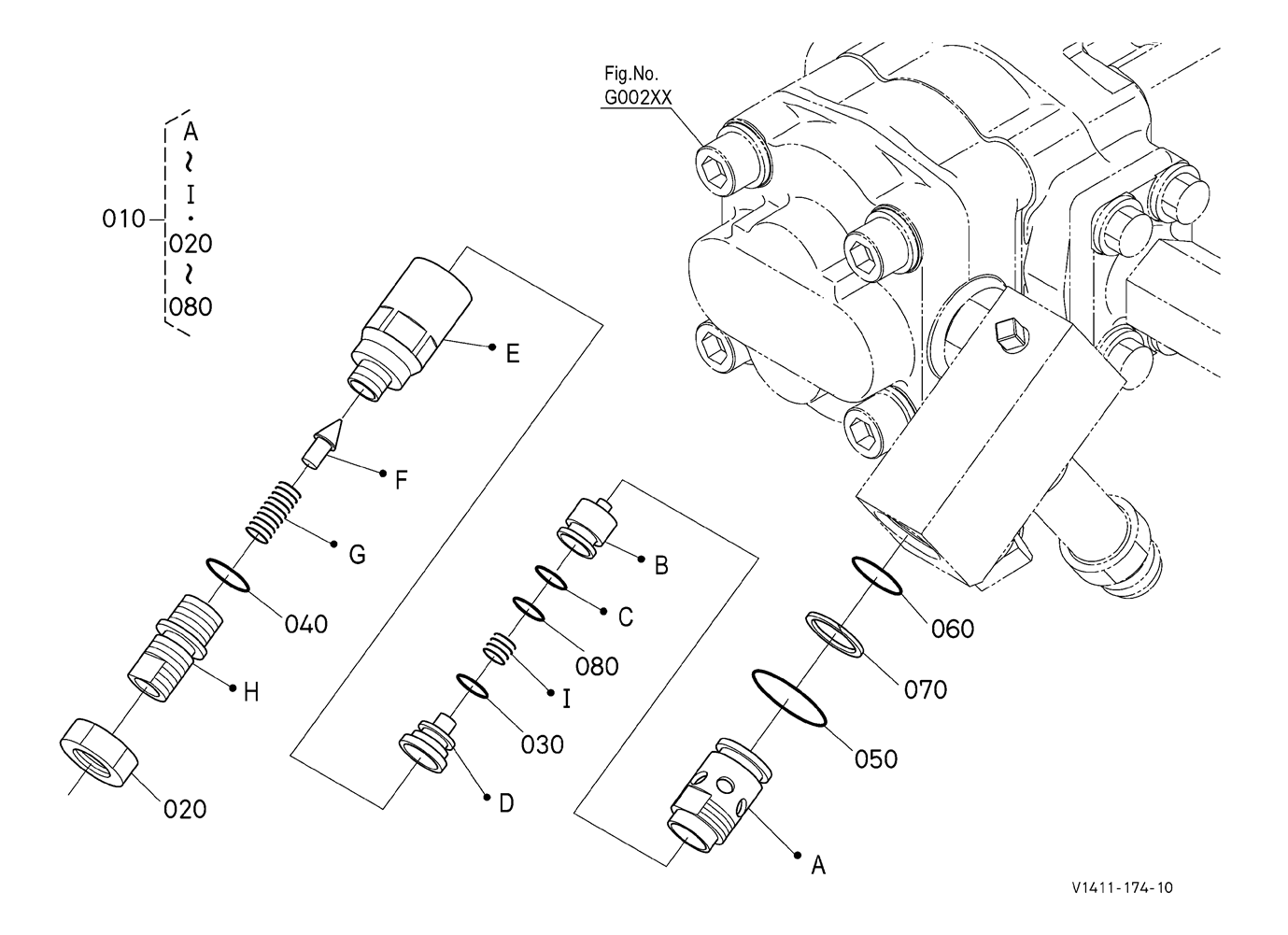 Fig.No.
G002XX

010
A
~
I
·
020
~
080

E

F

G

040

H

020

B

C

080

I

030

D

060

070

050

A

V1411-174-10