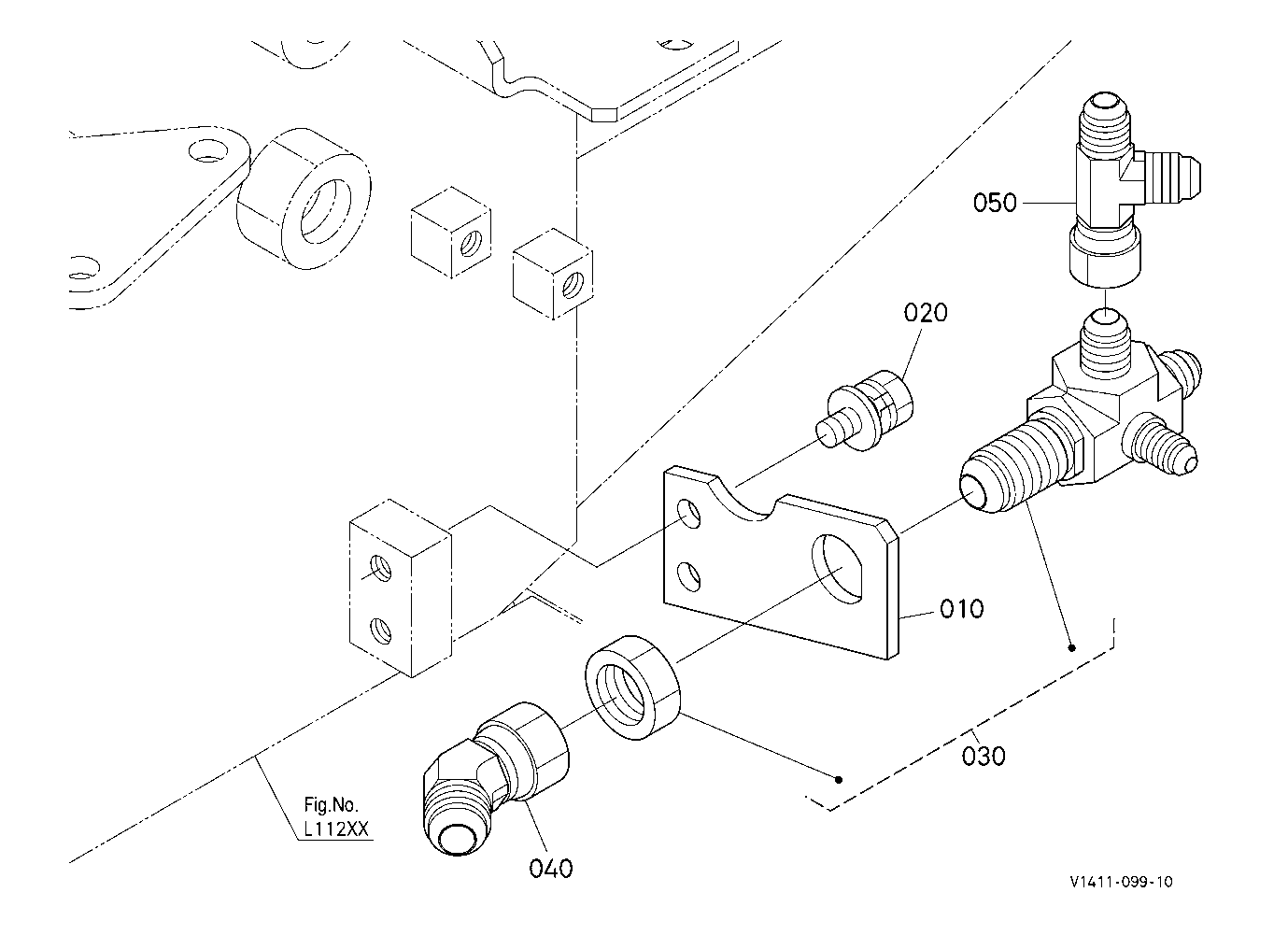 050

020

010

030

Fig.No.
L112XX

040

V1411-099-10