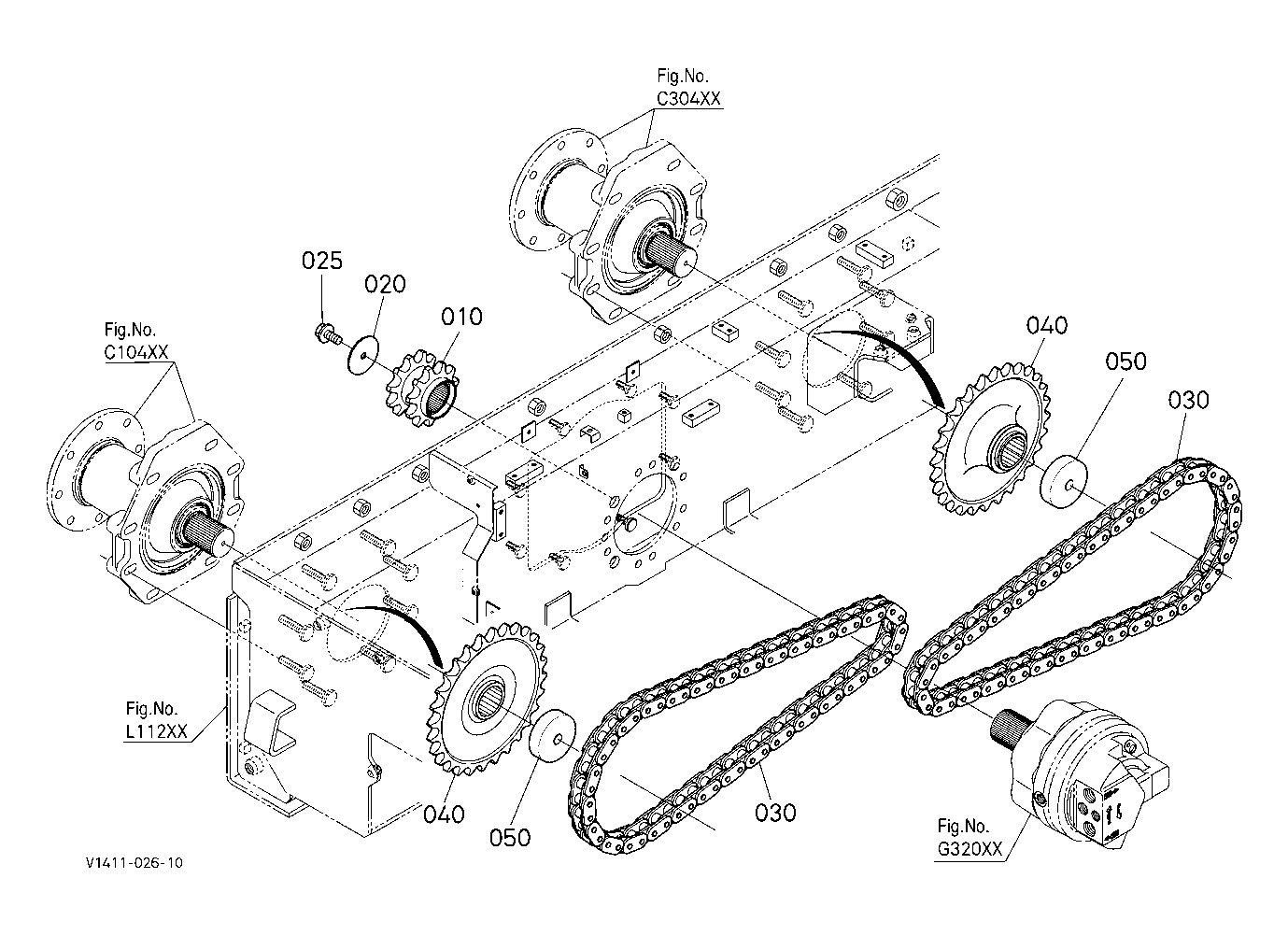 Fig.No.
C304XX

025
020
010

Fig.No.
C104XX

040
050
030

Fig.No.
L112XX

040
050
030

Fig.No.
G320XX

V1411-026-10