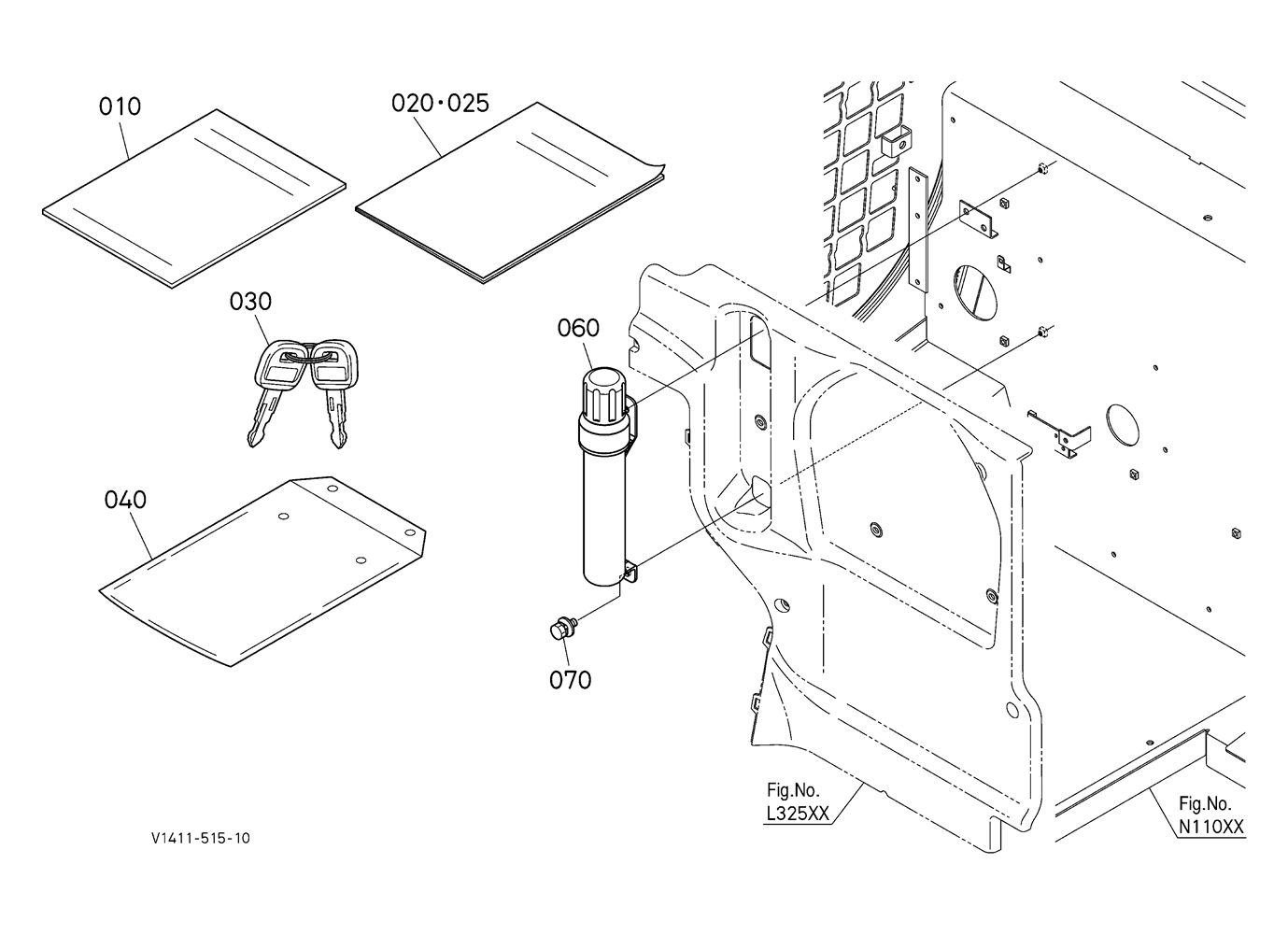 010

020·025

030

060

040

070

Fig.No. L325XX

Fig.No. N110XX

V1411-515-10