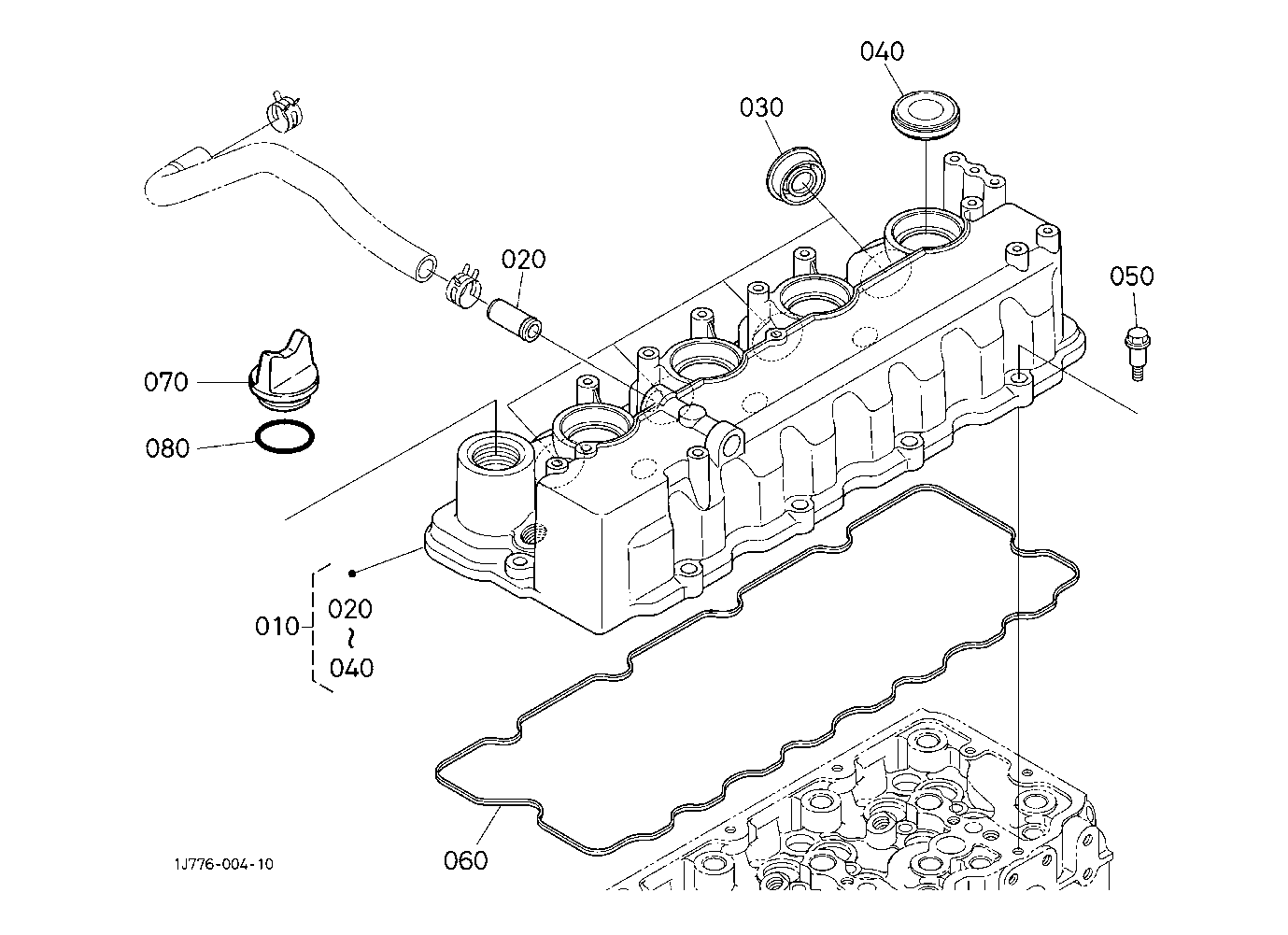 040

030

020

050

070

080

010

020
~
040

060

1J776-004-10