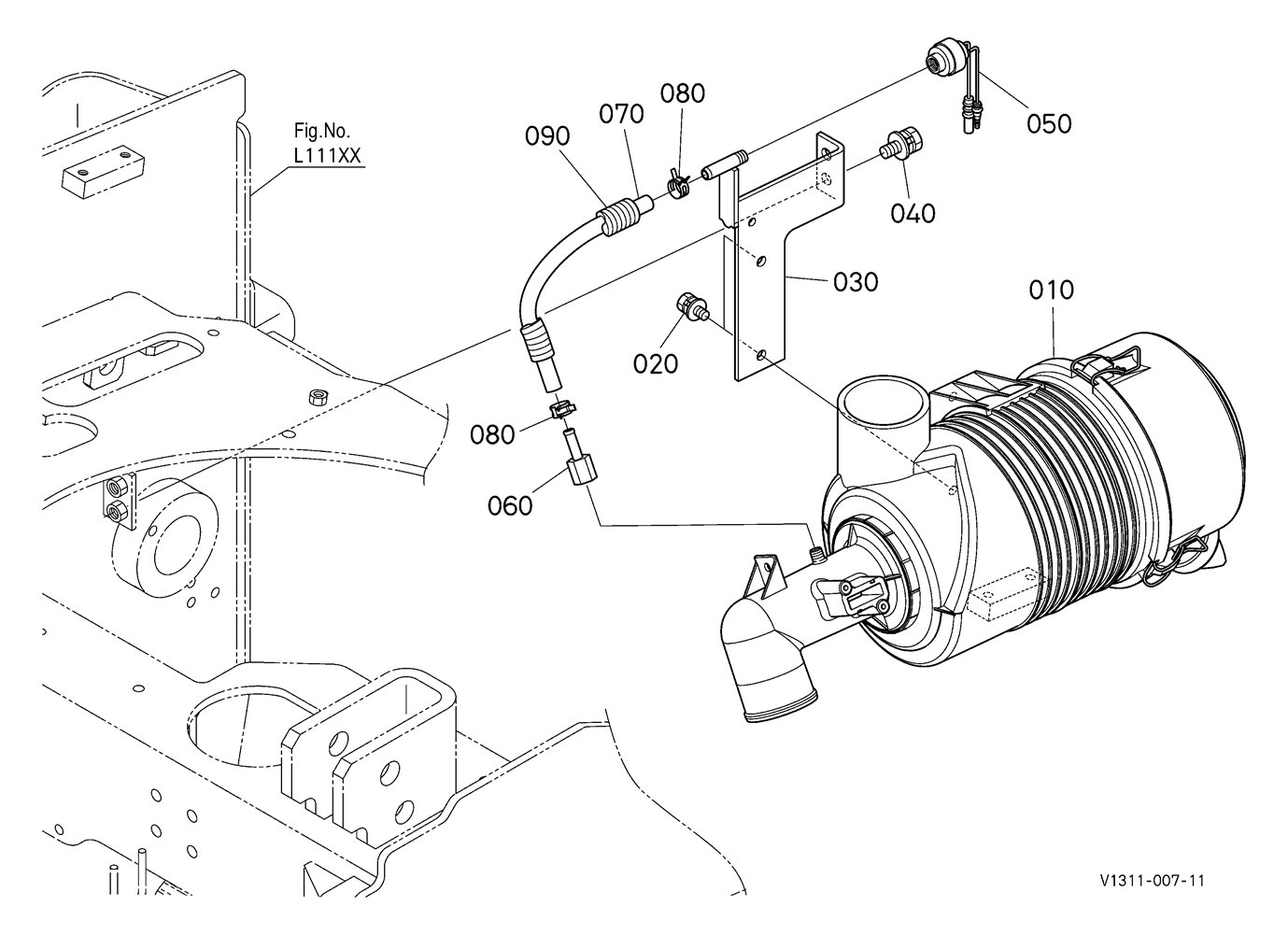 Fig.No.
L111XX

090
070
080
050
040
030
010
020
080
060

V1311-007-11