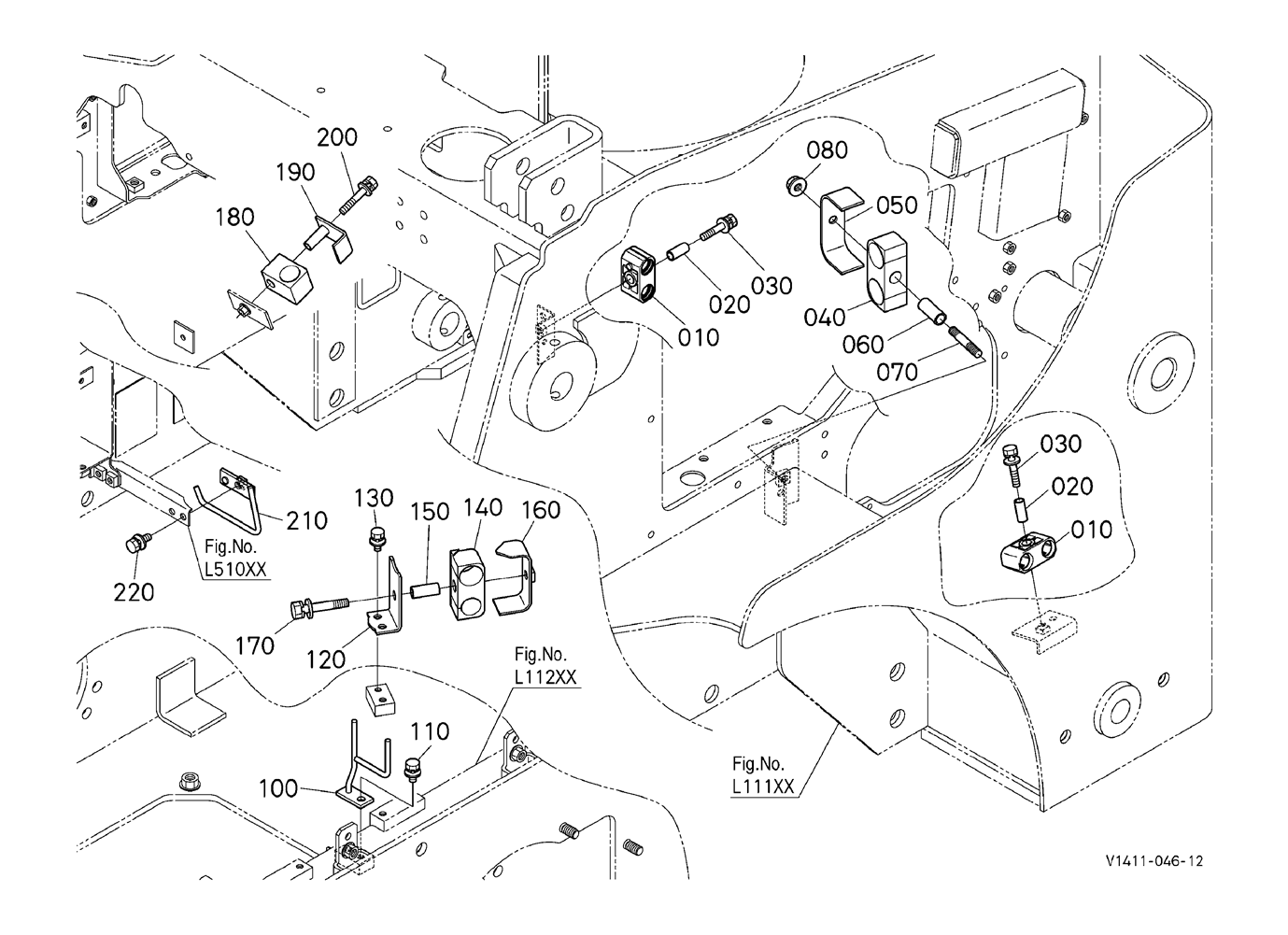 200
190
180
080
050
030
020
010
040
060
070
030
020
010
210
Fig.No.
L510XX
220
130
150
140
160
170
120
Fig.No.
L112XX
110
100
Fig.No.
L111XX
V1411-046-12