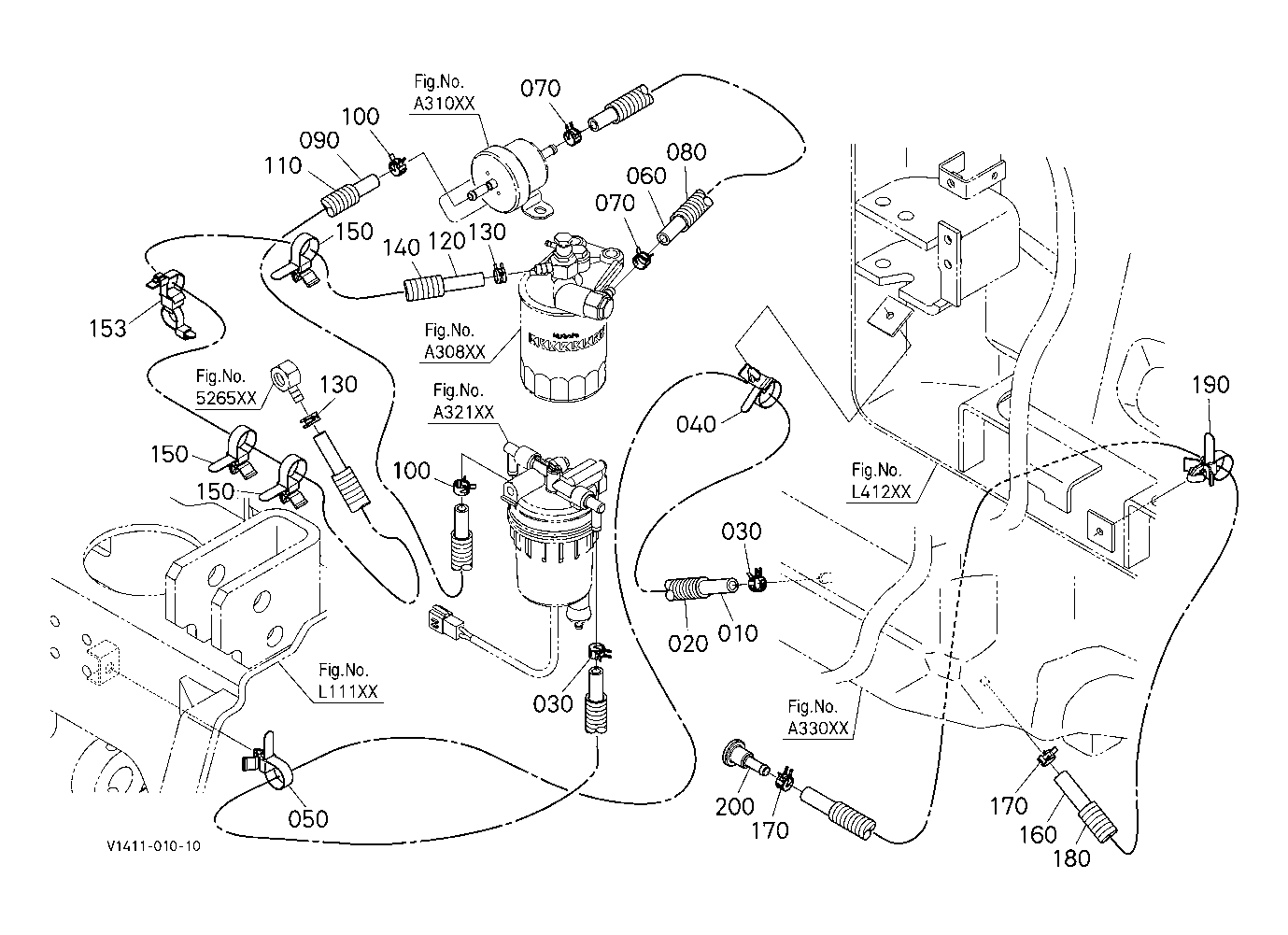 Fig.No.
A310XX
070
100
090
110
080
060
070
150
140
120
130
153
Fig.No.
A308XX
Fig.No.
5265XX
130
Fig.No.
A321XX
040
190
150
150
100
Fig.No.
L412XX
030
020
010
Fig.No.
L111XX
030
Fig.No.
A330XX
050
200
170
170
160
180
V1411-010-10