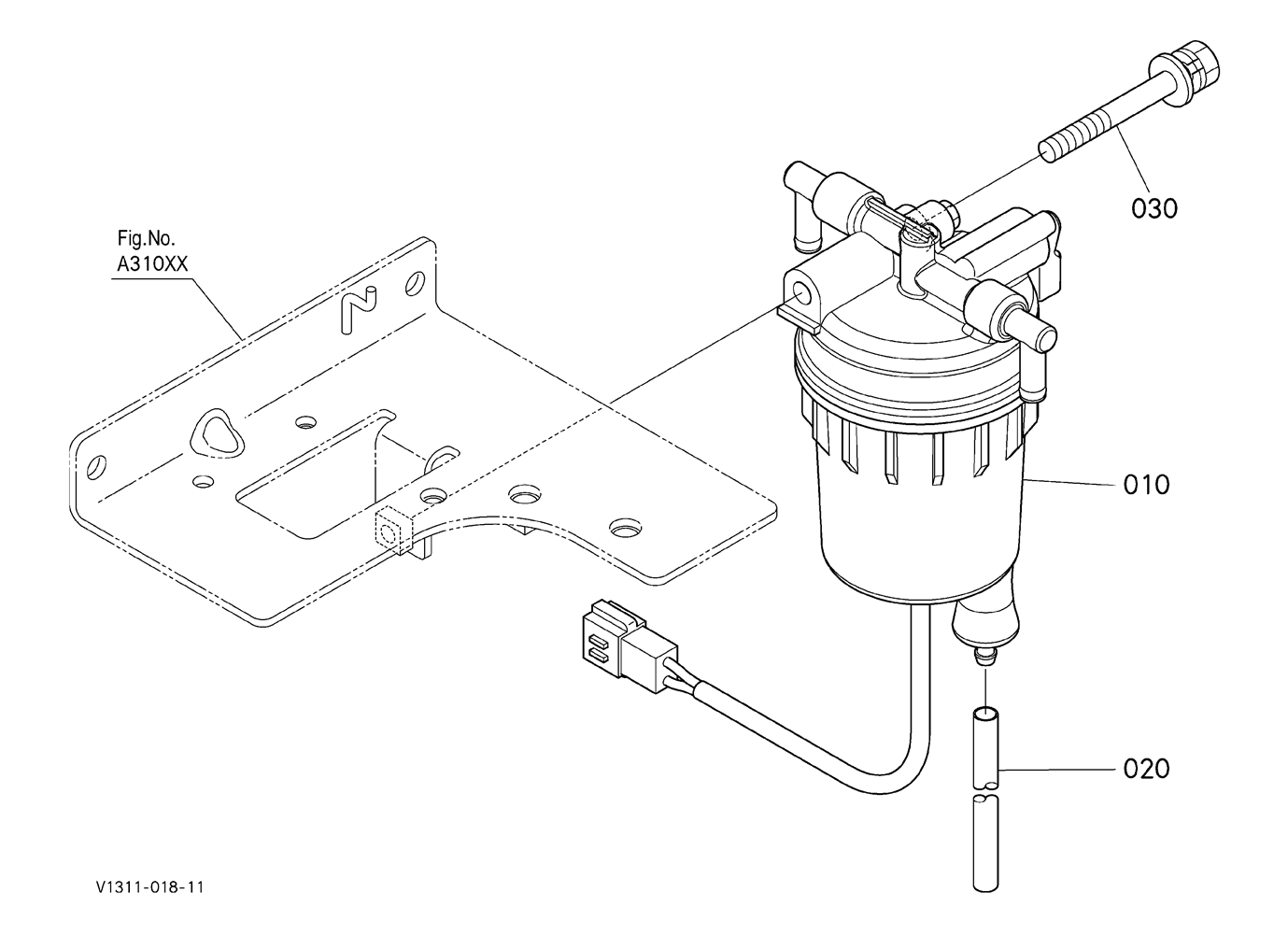 Fig.No.
A310XX

030

010

020

V1311-018-11