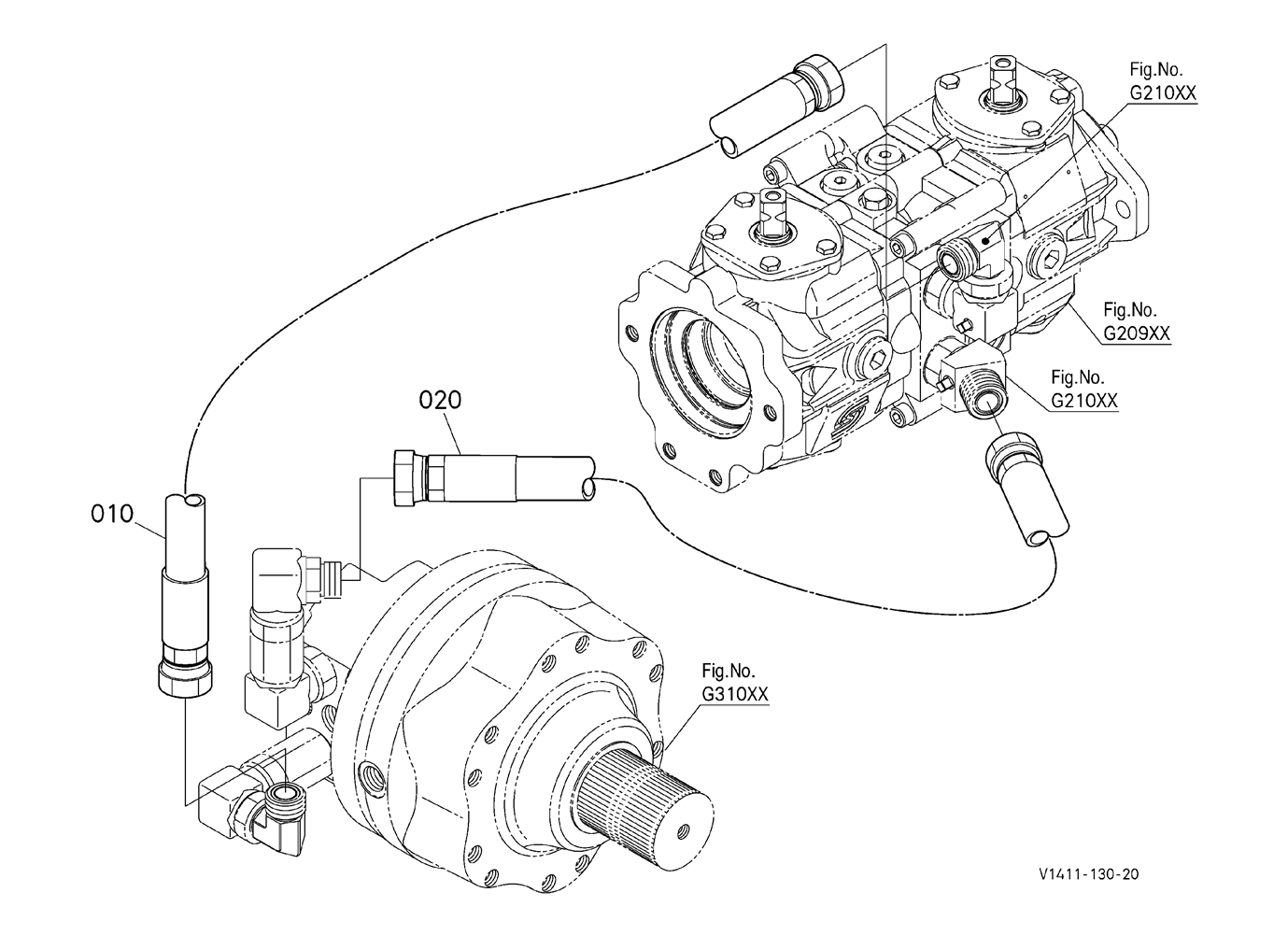 Fig.No.
G210XX

Fig.No.
G209XX

Fig.No.
G210XX

020

010

Fig.No.
G310XX

V1411-130-20