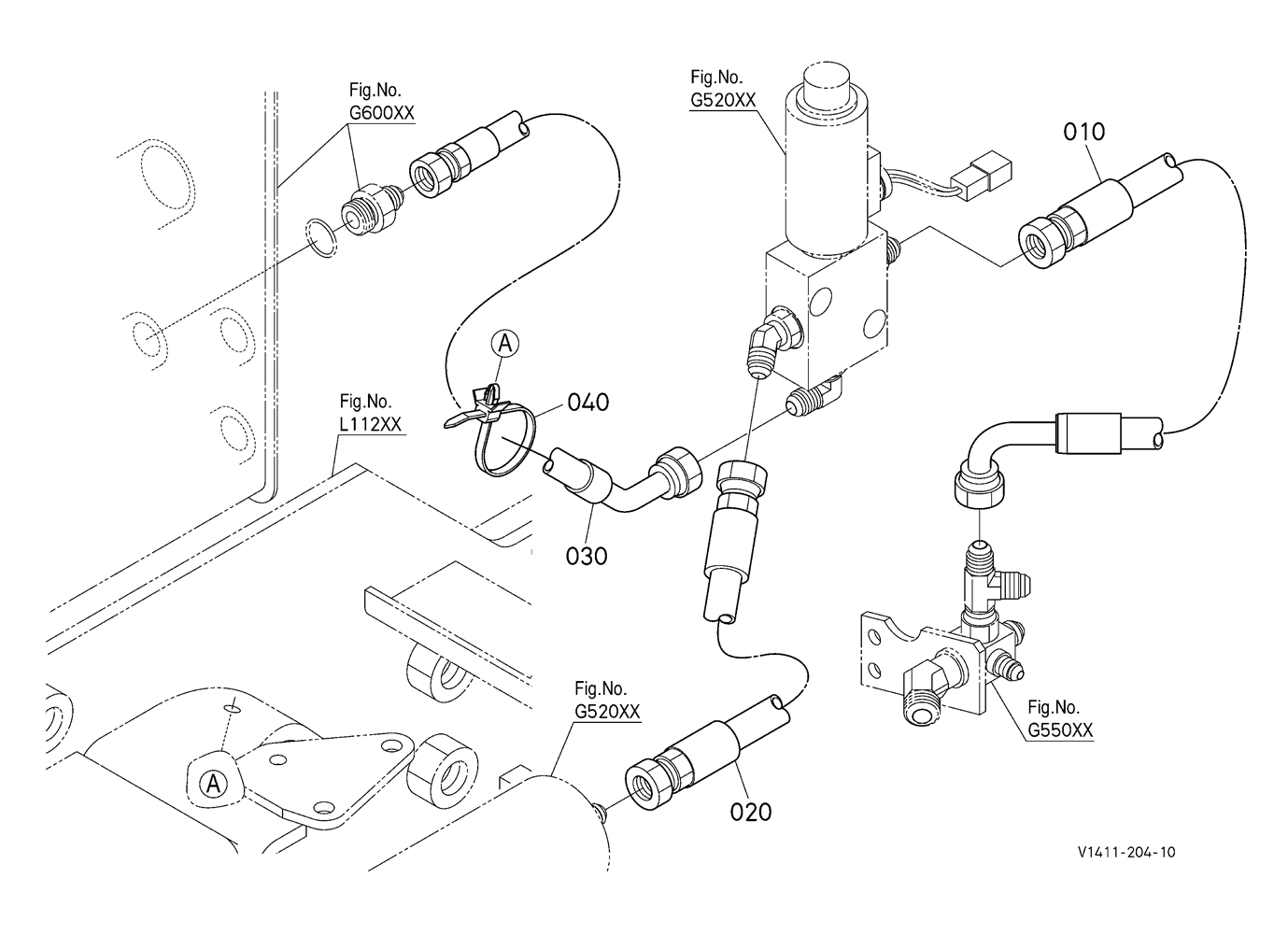 Fig.No.
G600XX

Fig.No.
G520XX

010

A

040

Fig.No.
L112XX

030

Fig.No.
G520XX

A

020

Fig.No.
G550XX

V1411-204-10