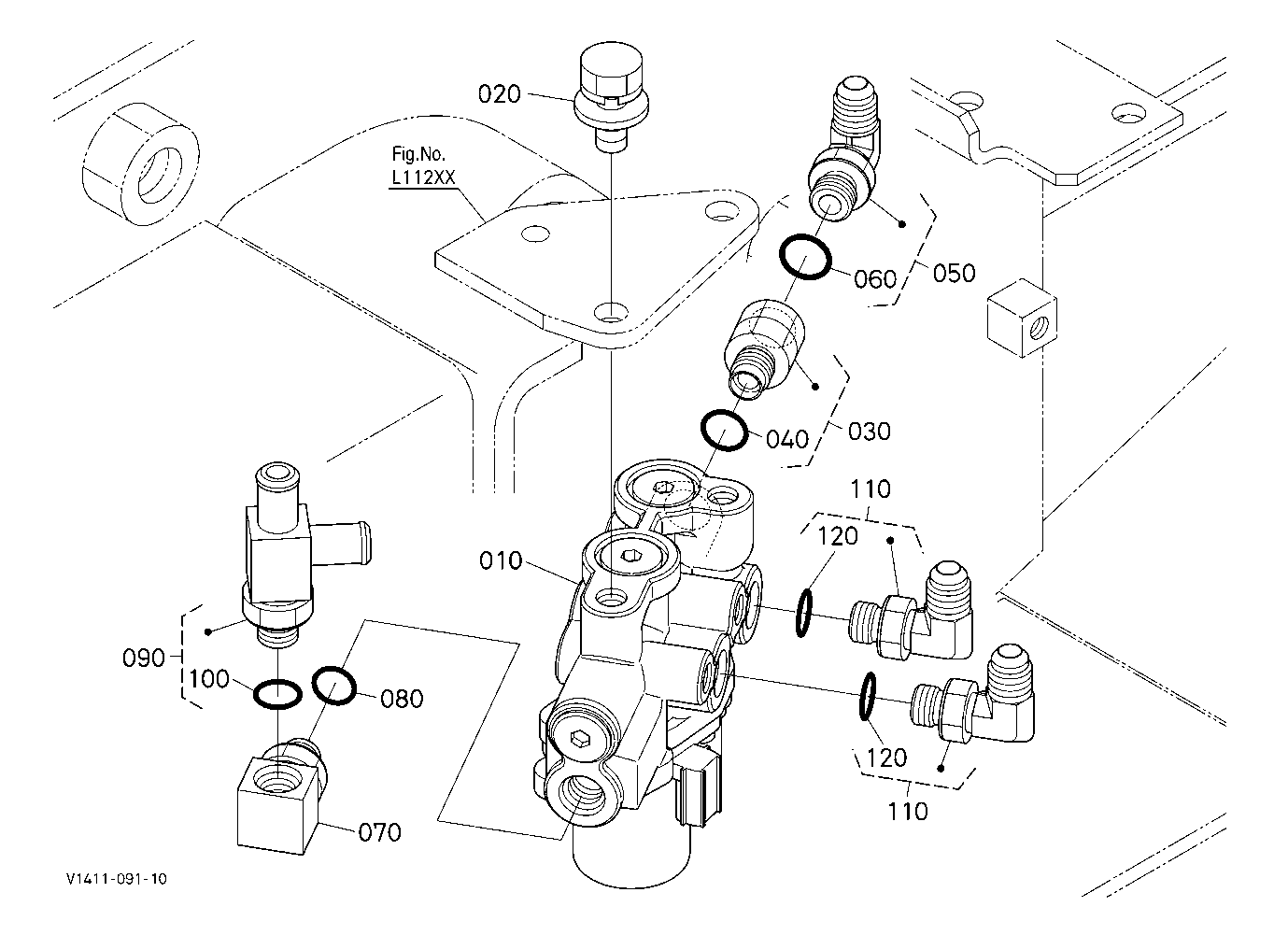 020

Fig.No.
L112XX

060
050

040
030

110
120

010

090
100
080

120
110

070

V1411-091-10