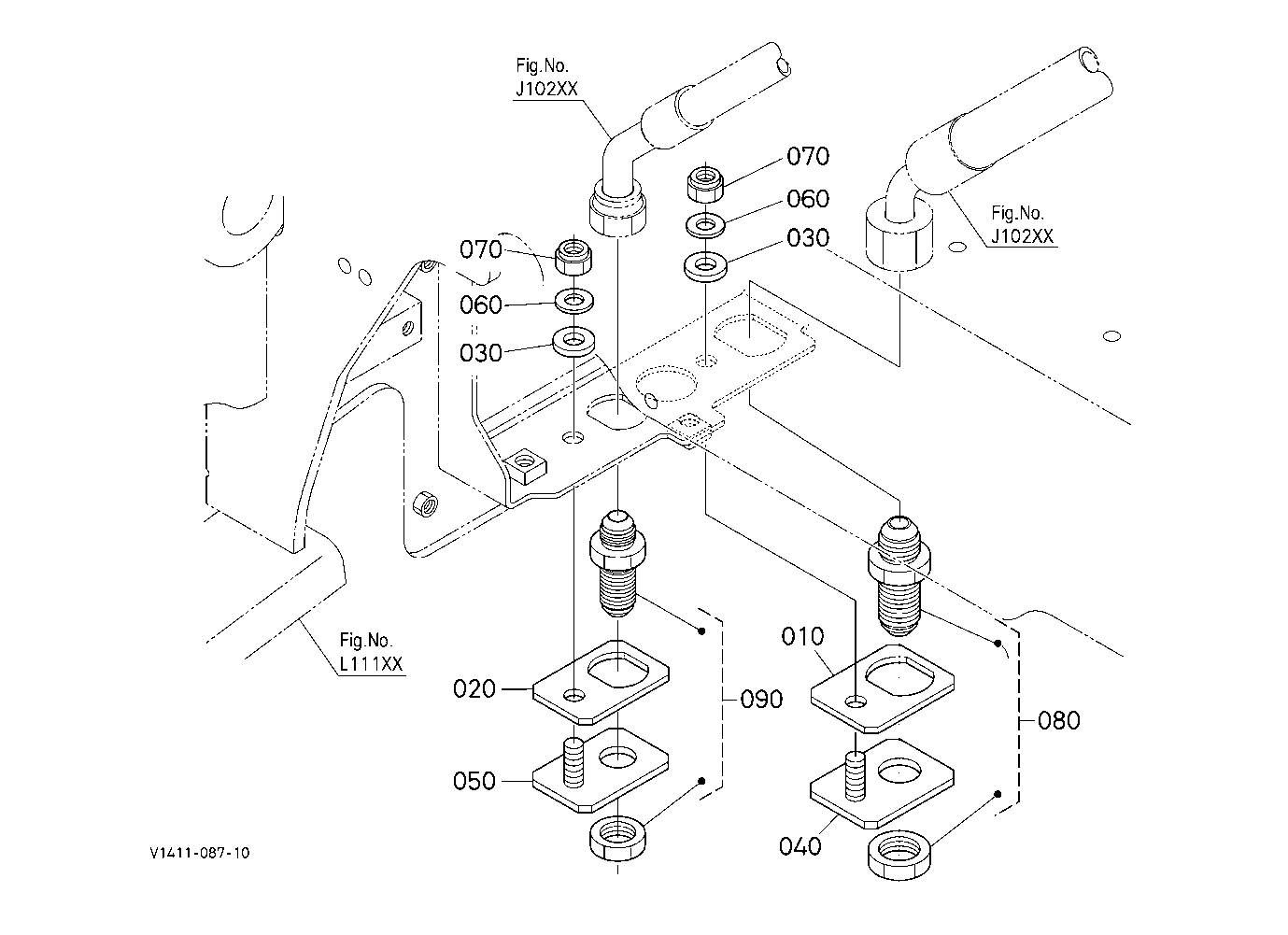 Fig.No.
J102XX

070
060
030

Fig.No.
J102XX

070
060
030

Fig.No.
L111XX

010
020
090
080
050
040

V1411-087-10