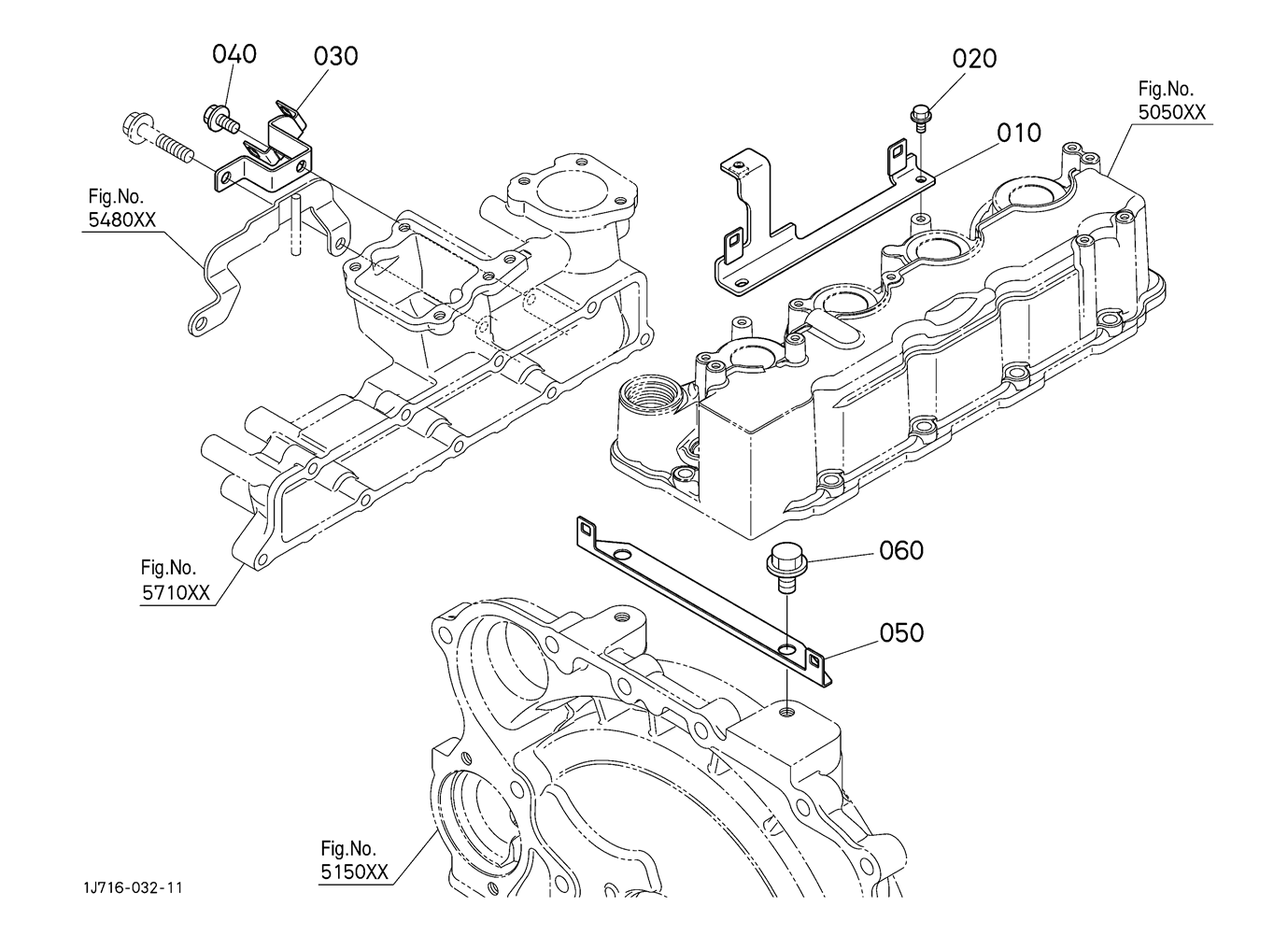 040
030
020
Fig.No.
5050XX
010
Fig.No.
5480XX
Fig.No.
5710XX
060
050
Fig.No.
5150XX
1J716-032-11