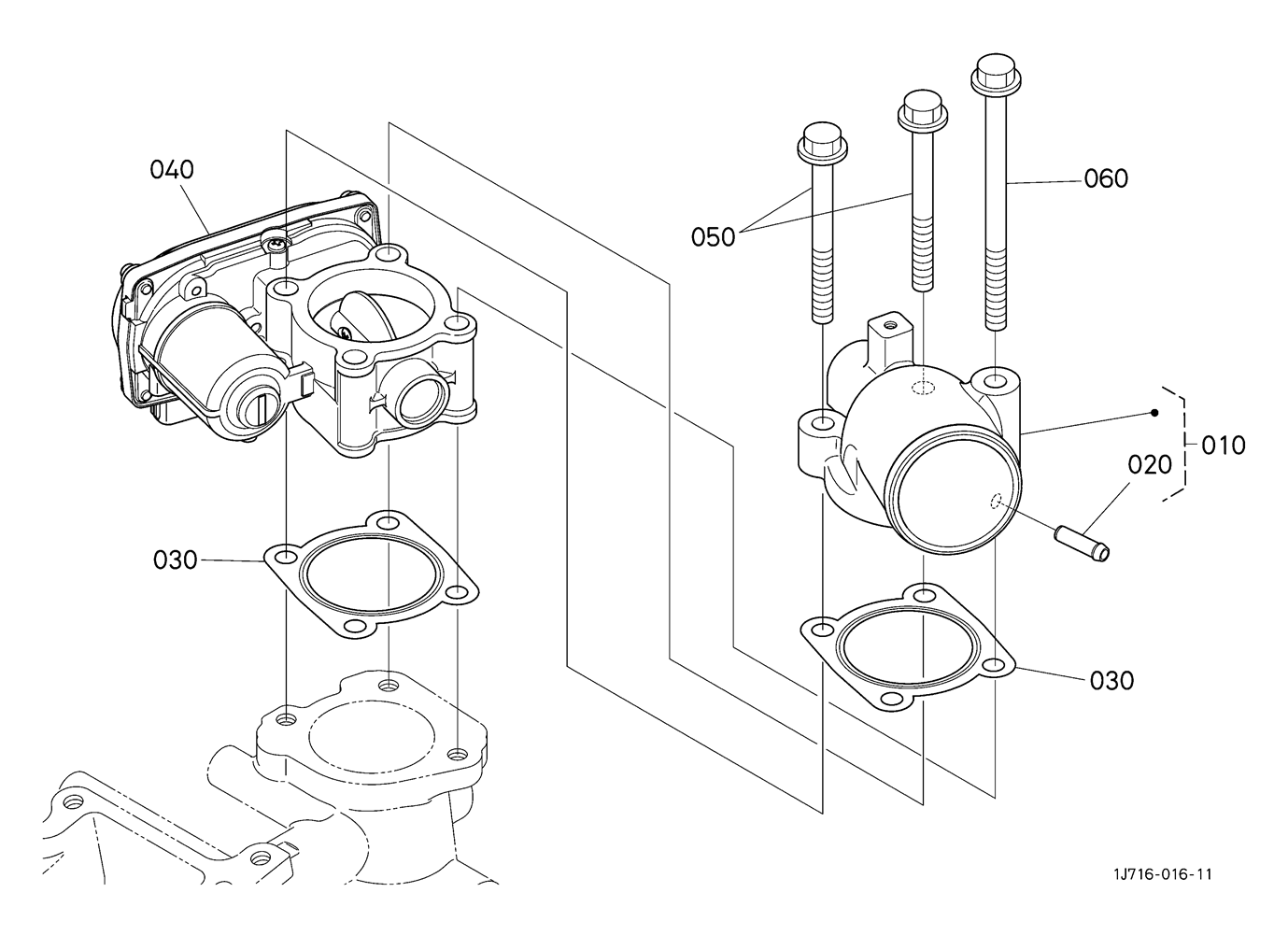 040
050
060
010
020
030
030
1J716-016-11