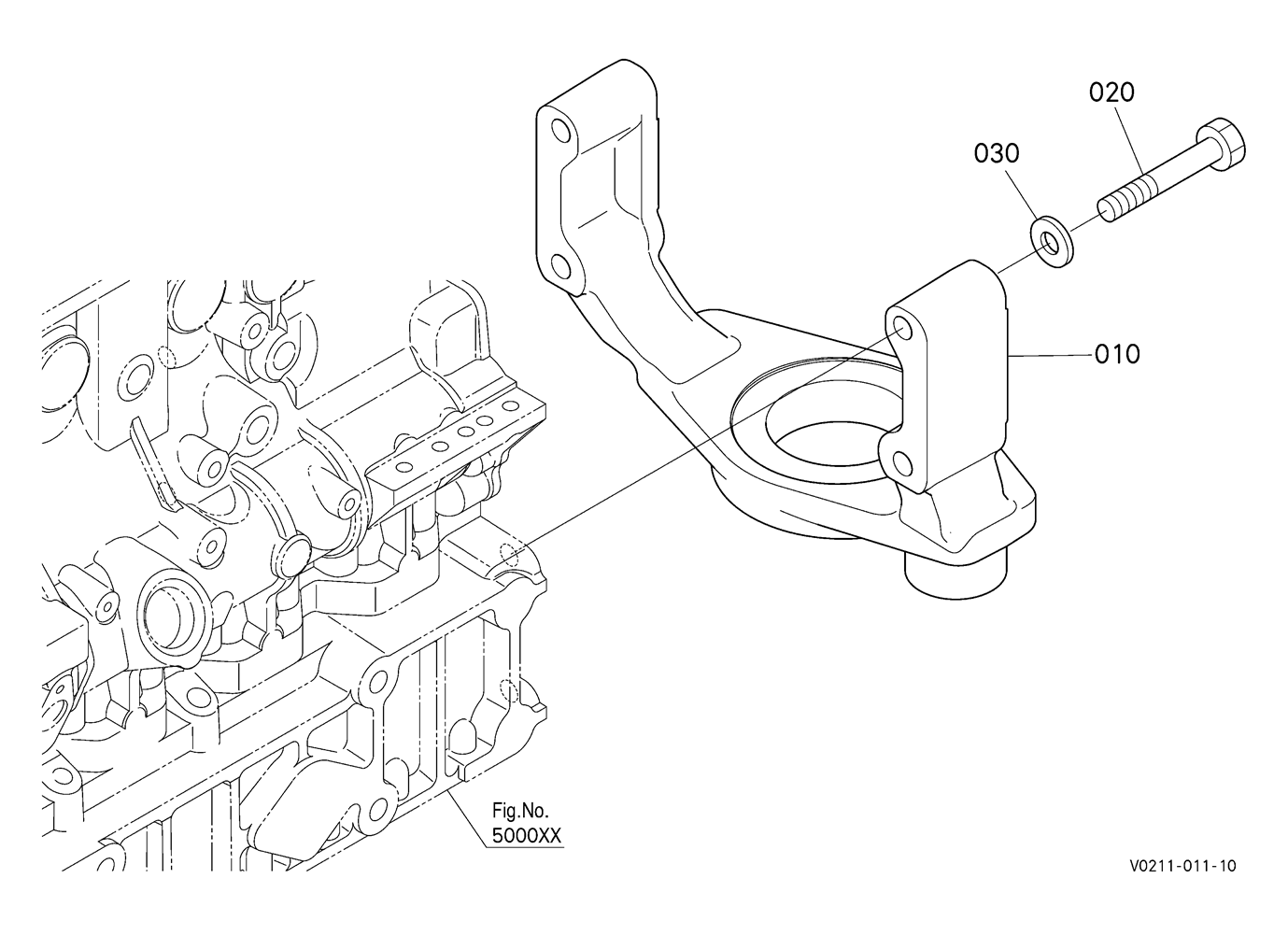 020
030
010
Fig.No.
5000XX
V0211-011-10