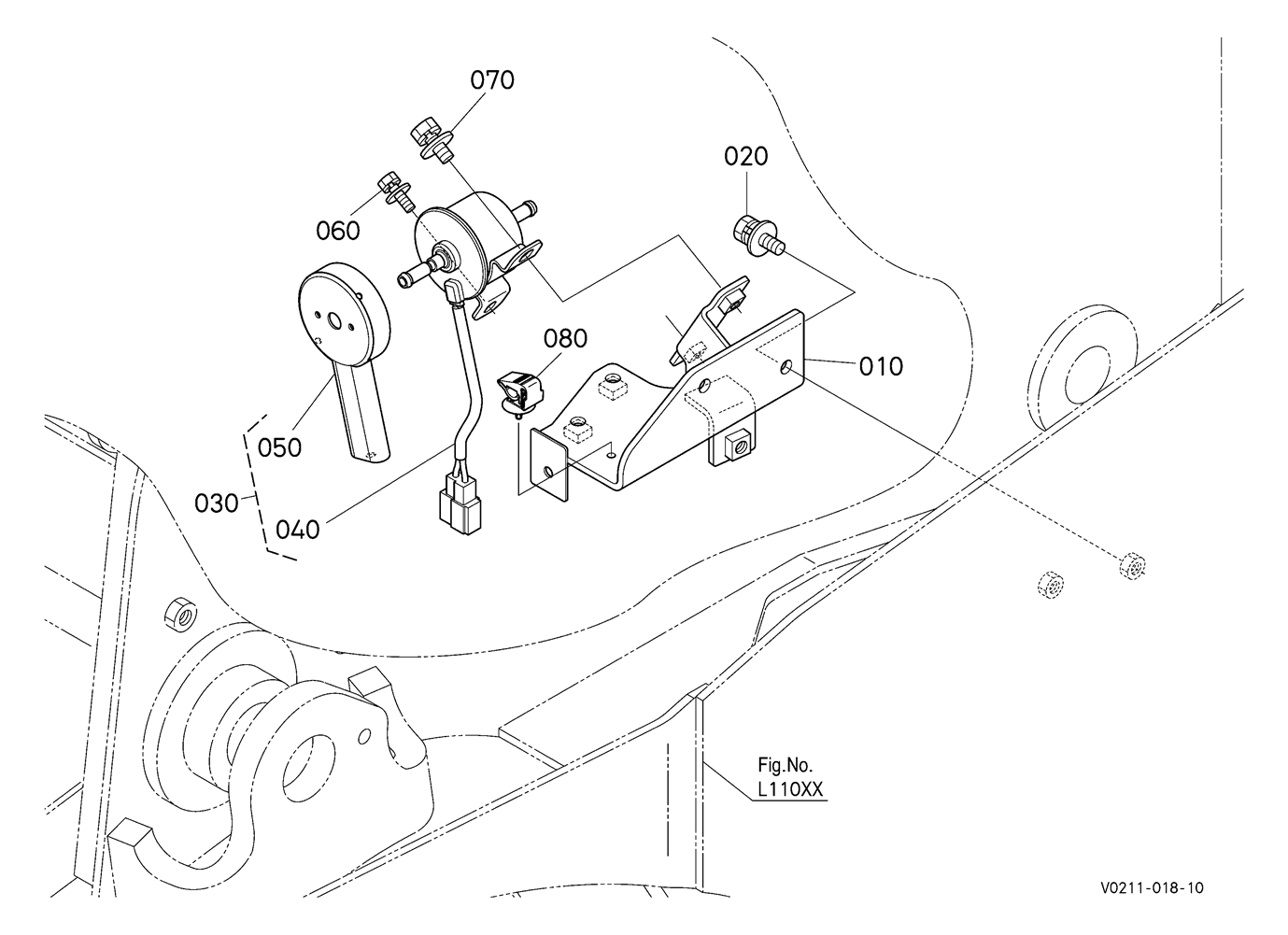 070
020
060
080
010
050
030
040
Fig.No.
L110XX
V0211-018-10