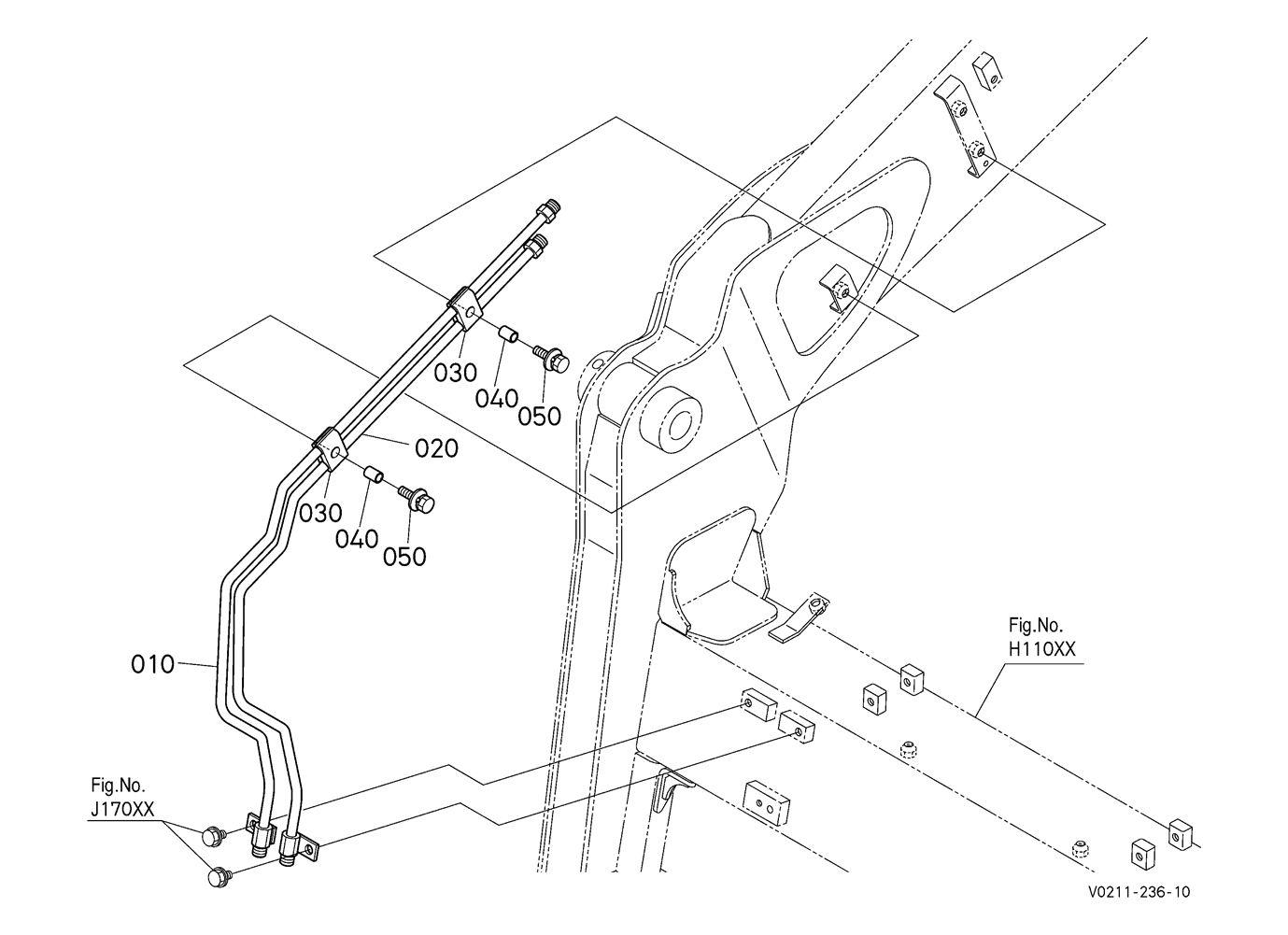 030
040
050
020
030
040
050
010
Fig.No.
H110XX
Fig.No.
J170XX
V0211-236-10