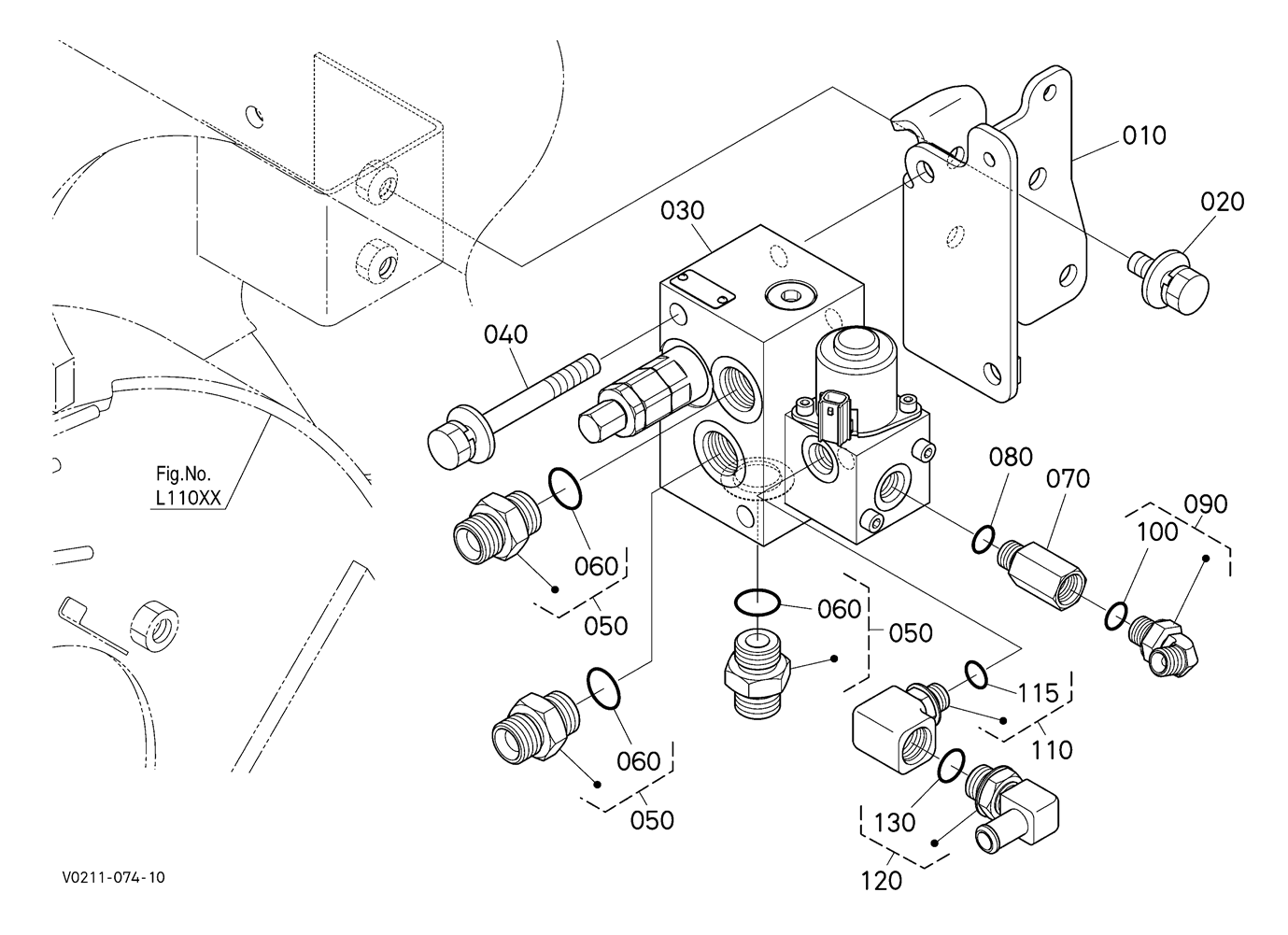 010
020
030
040
Fig.No.
L110XX
080
070
090
100
060
050
060
050
115
110
060
050
130
120
V0211-074-10