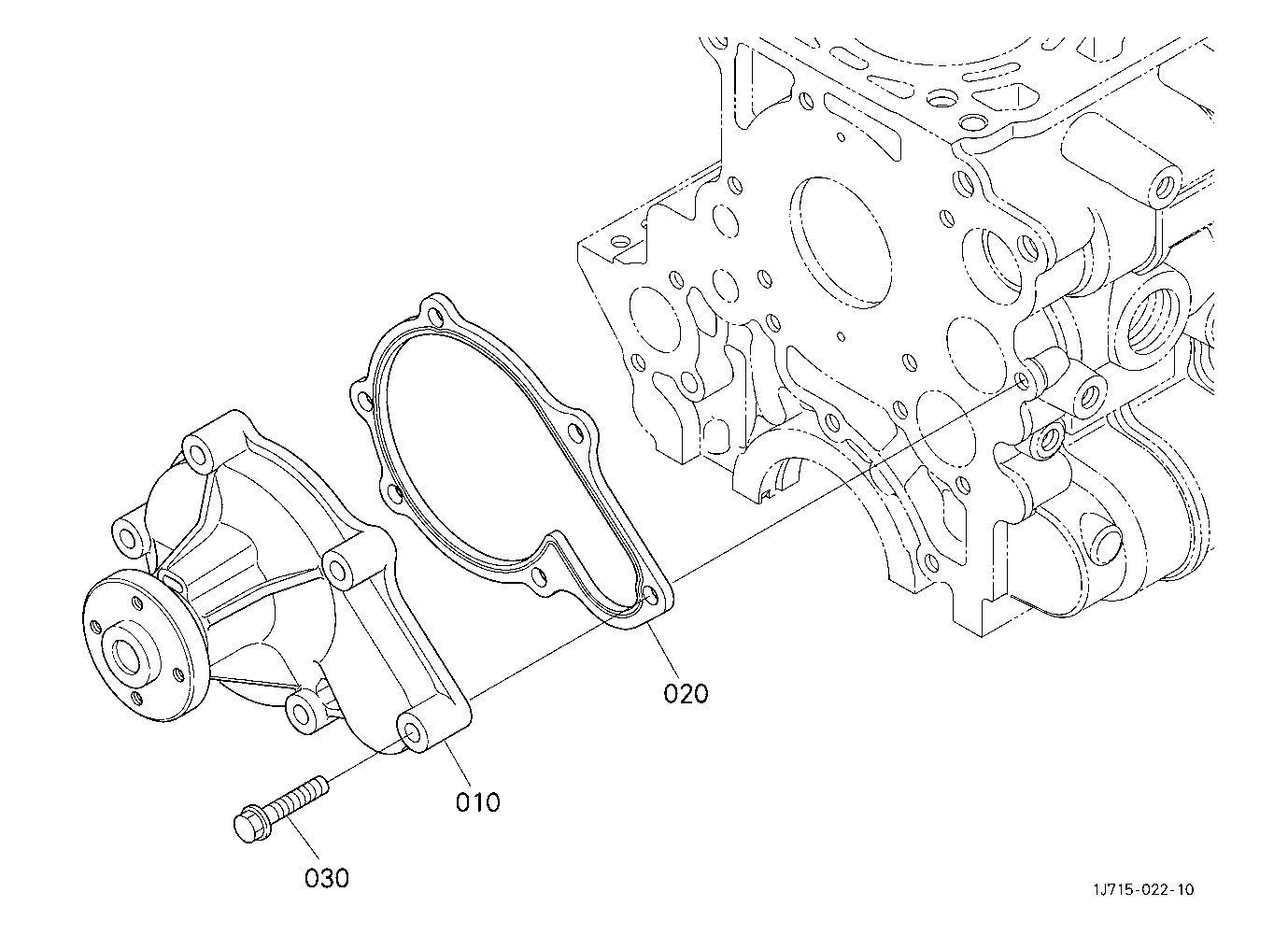 020

010

030

1J715-022-10