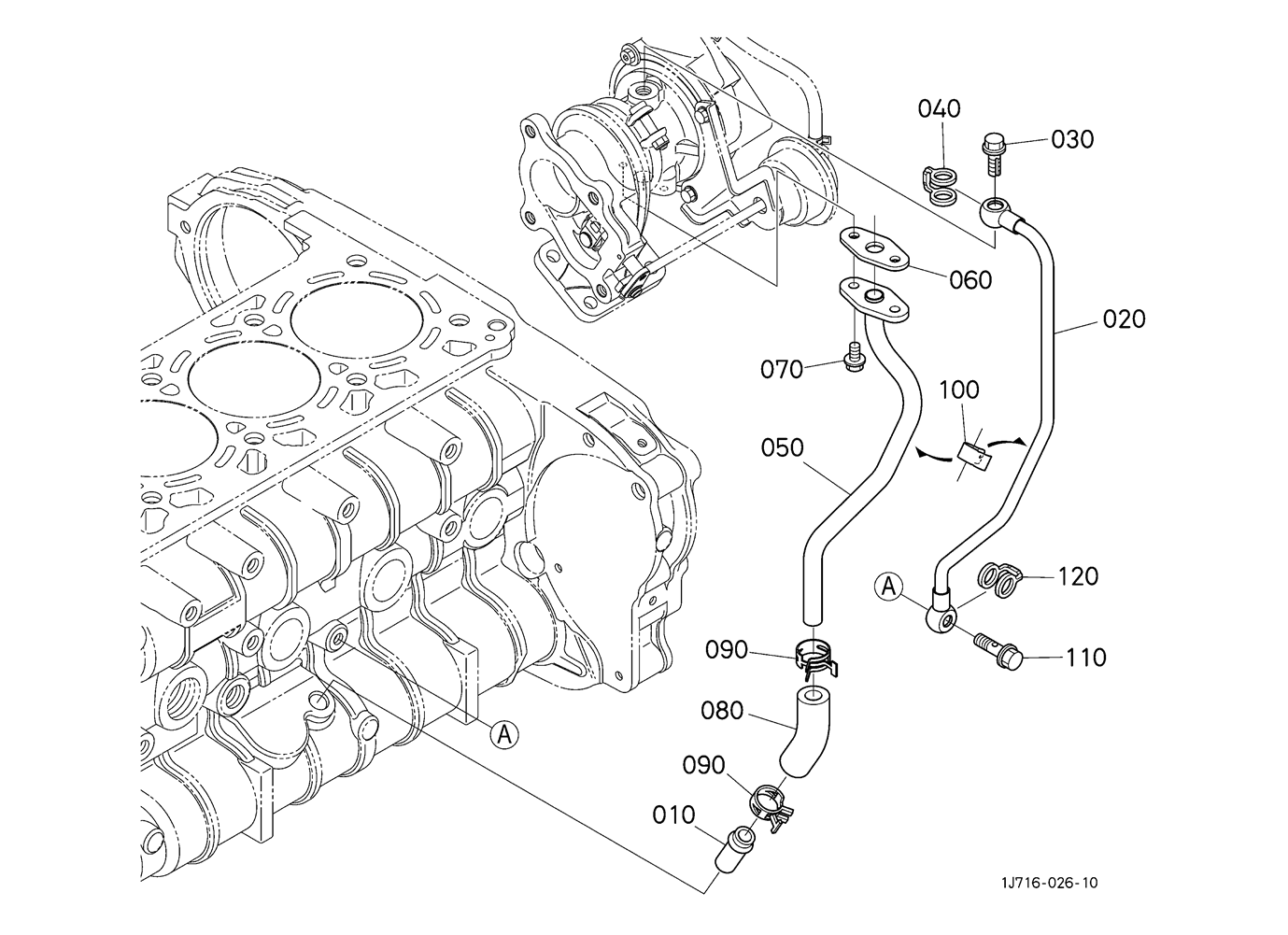 040
030
060
020
070
100
050
A
120
110
090
080
A
090
010
1J716-026-10