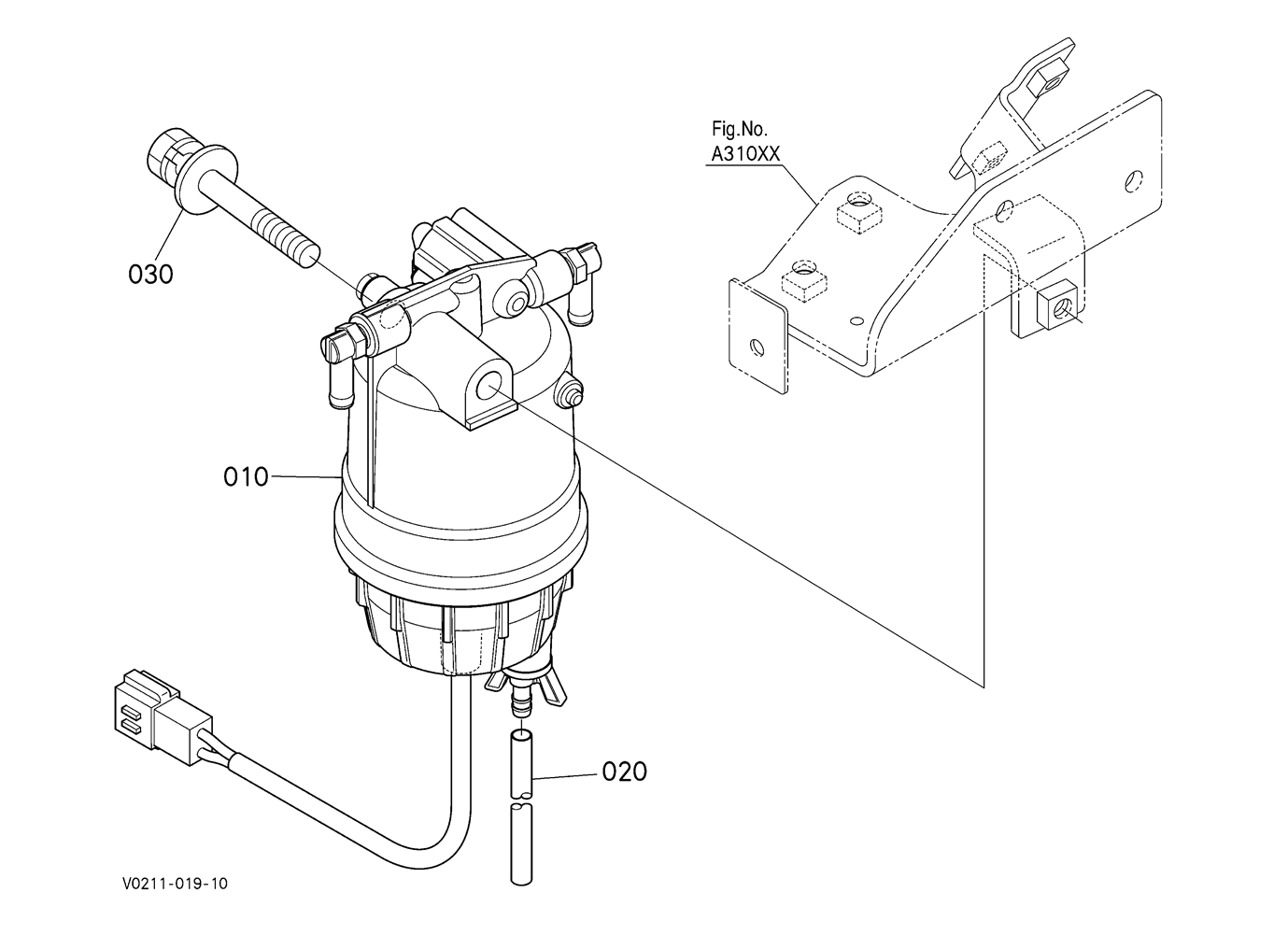 Fig.No.
A310XX

030

010

020

V0211-019-10