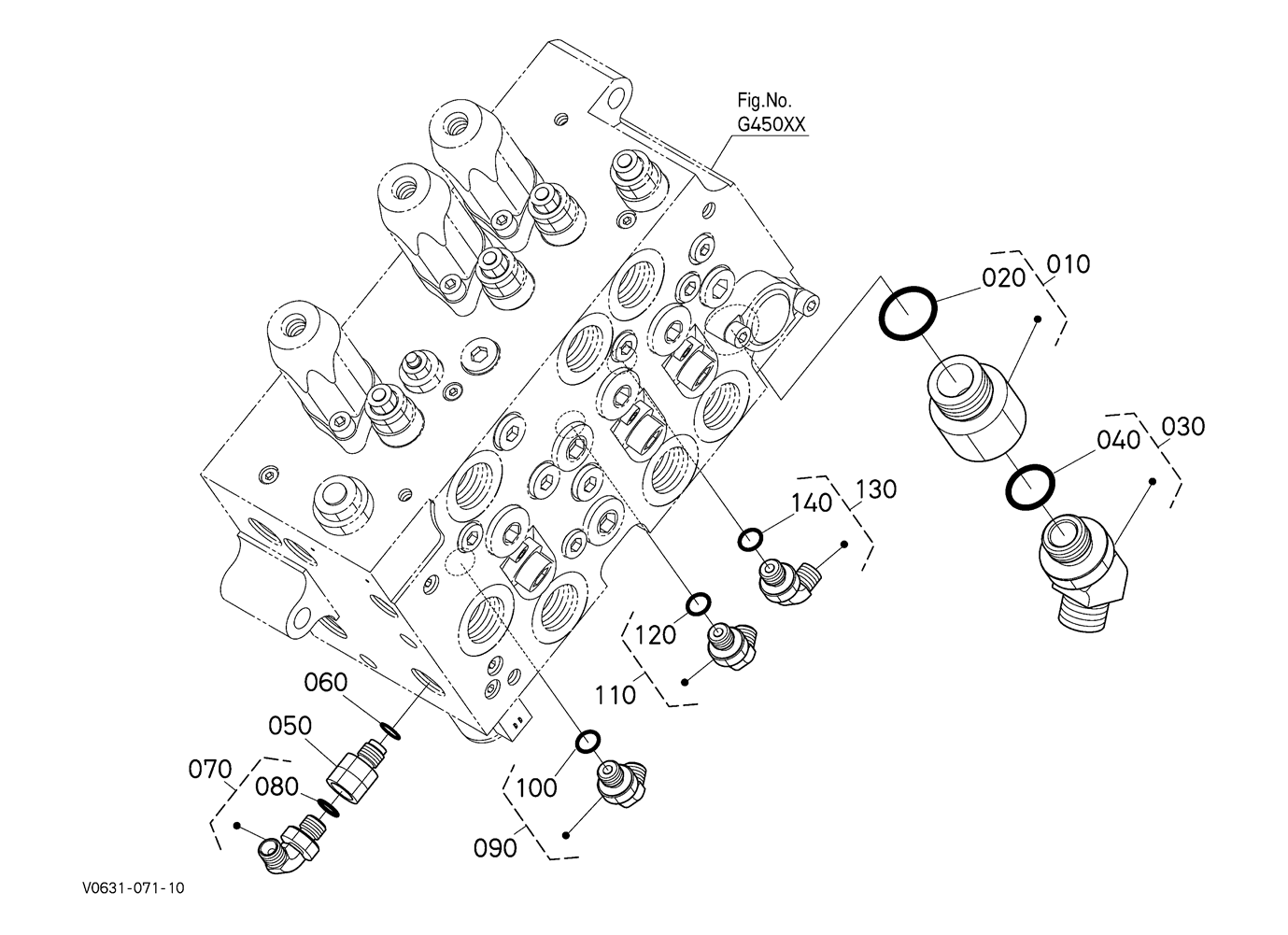 Fig.No.
G450XX

020
010
040
030
140
130
120
110
060
050
070
080
100
090

V0631-071-10