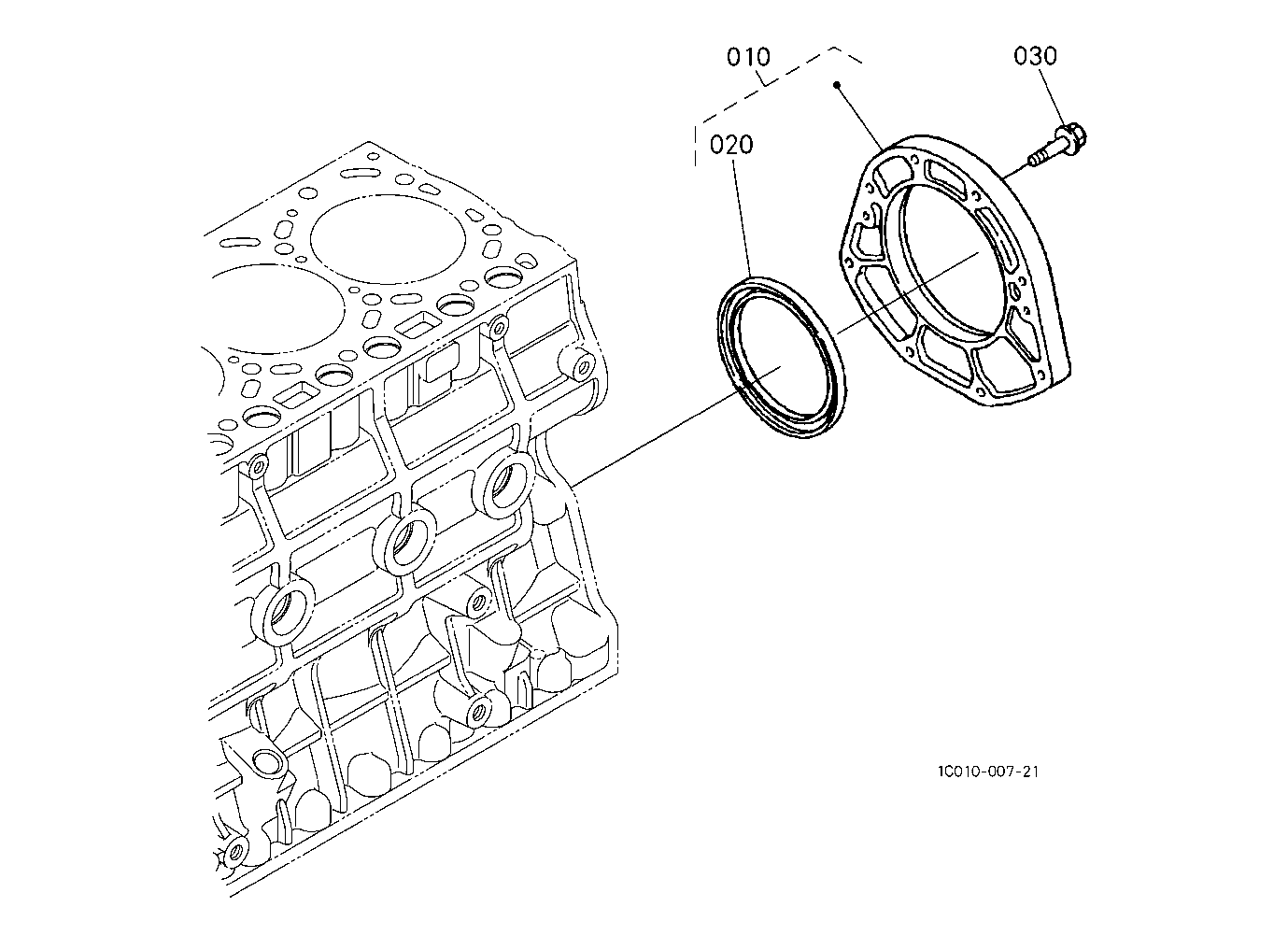 010
030
020
1C010-007-21